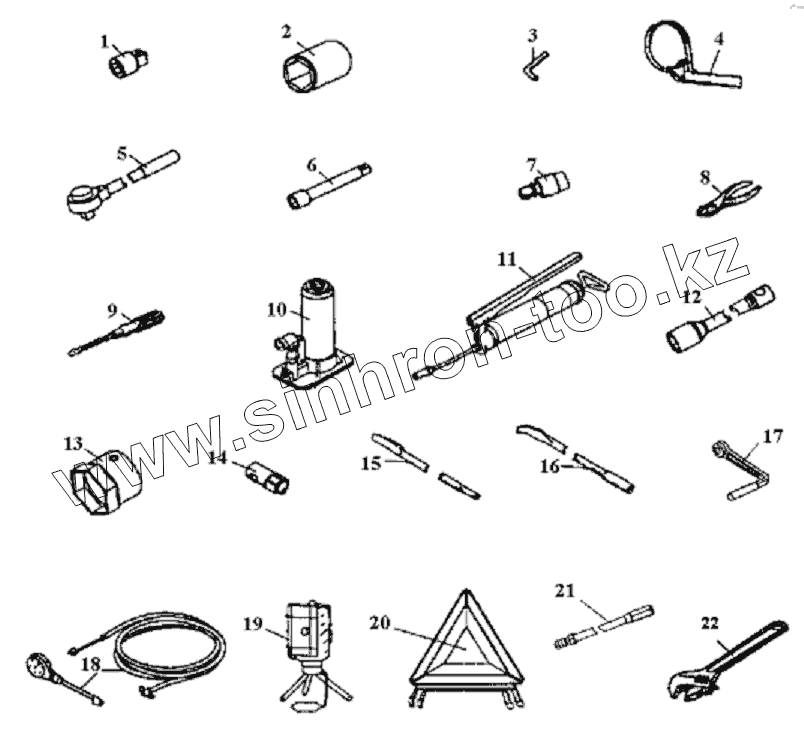 1
2
3
4
5
6
7
8
9
10
11
12
13
14
15
16
17
18
19
20
21
22
www.sinhron-too.kz