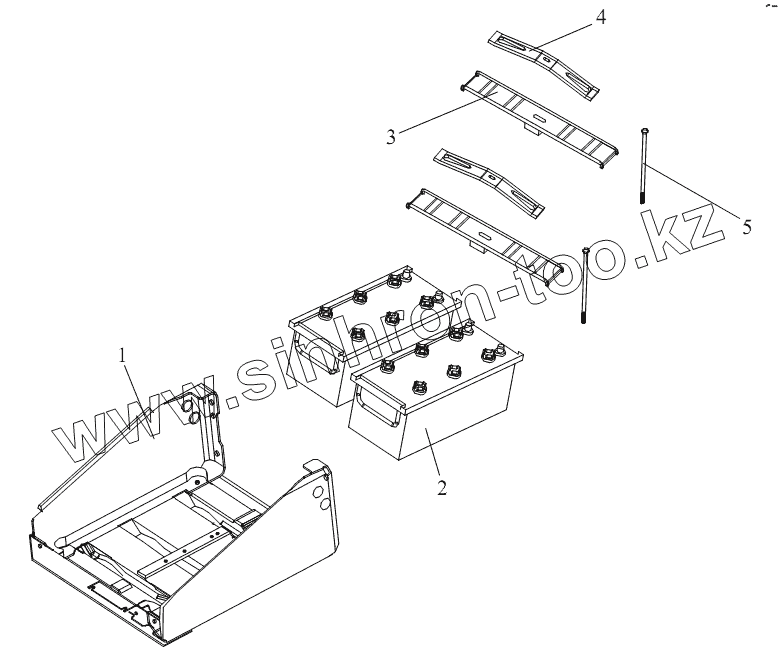 4
3
5
www.sinhron-too.kz
1
2