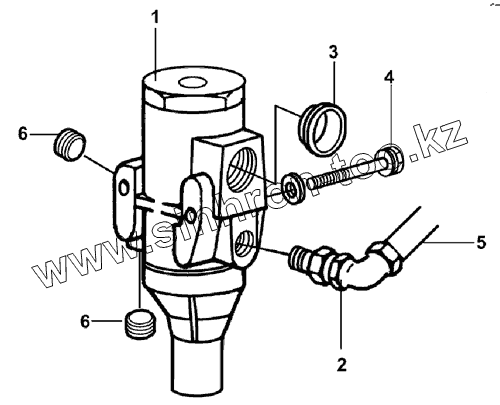 1
3
4
6
www.sinhron-too.kz
5
6
2