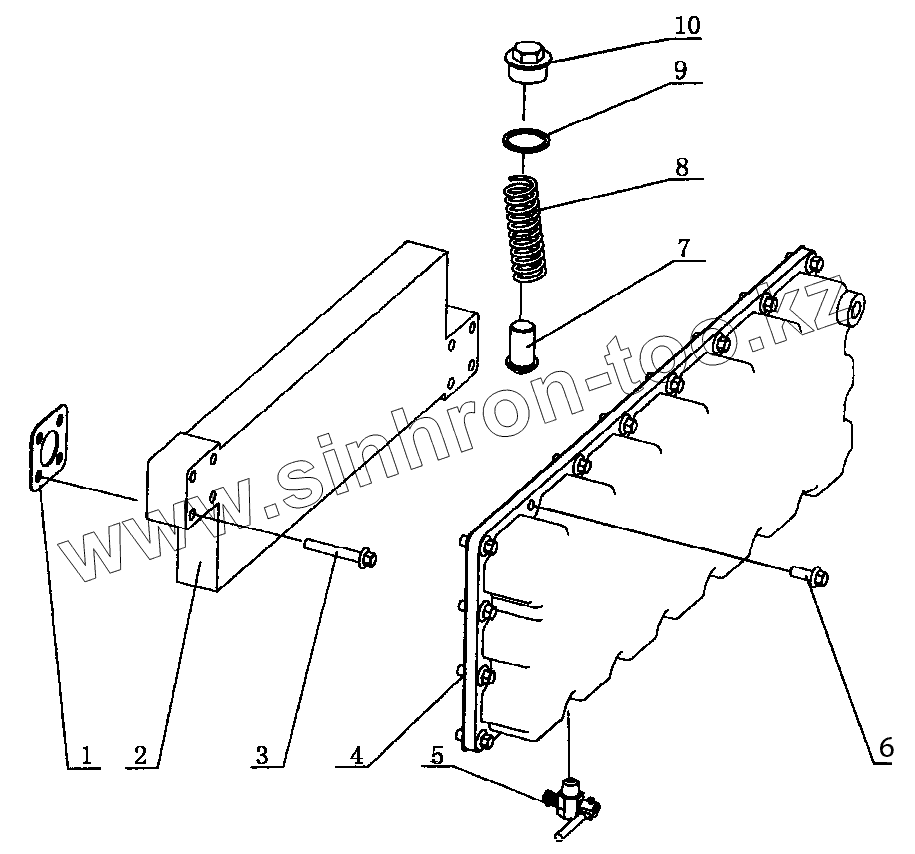 10
9
8
7
www.sinhron-too.kz
1
2
3
4
5
6