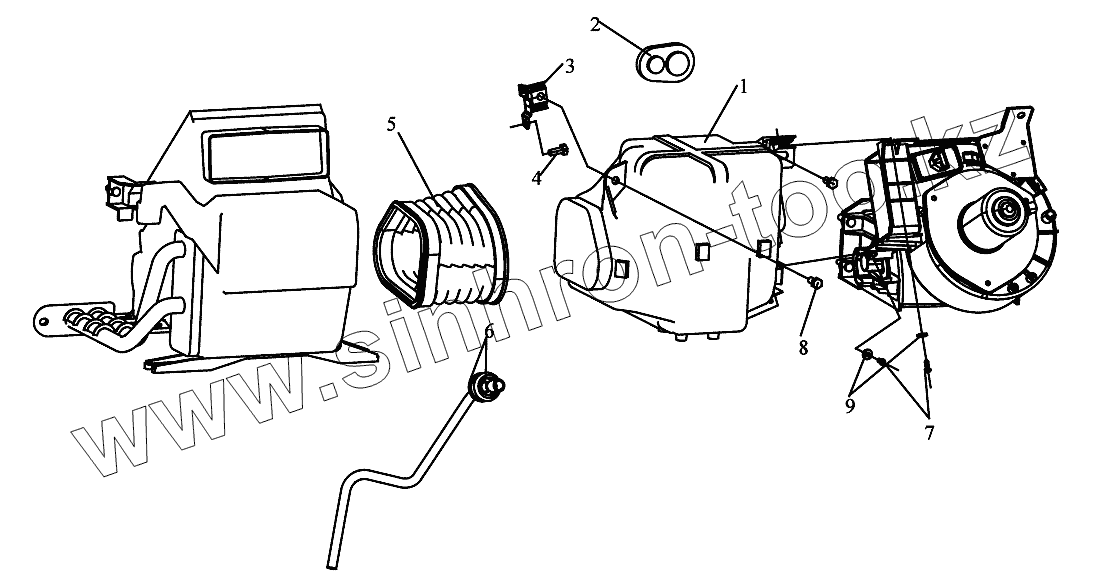 2
3
1
5
4
8
6
9
7
www.sinnron-tool.kz