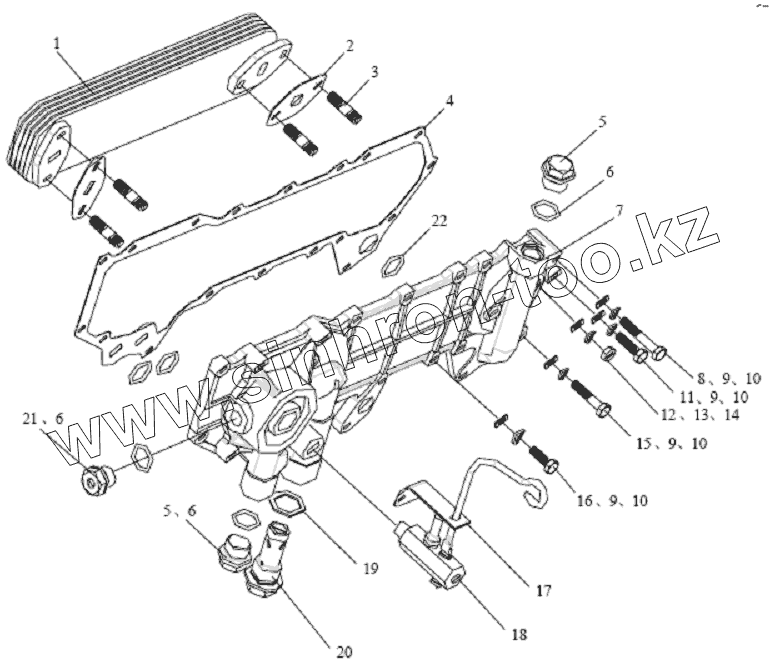 1
2
3
4
5
6
7
22
8、9、10
11、9、10
12、13、14
15、9、10
16、9、10
21、6
5、6
19
17
18
20
www.sinhron-too.kz