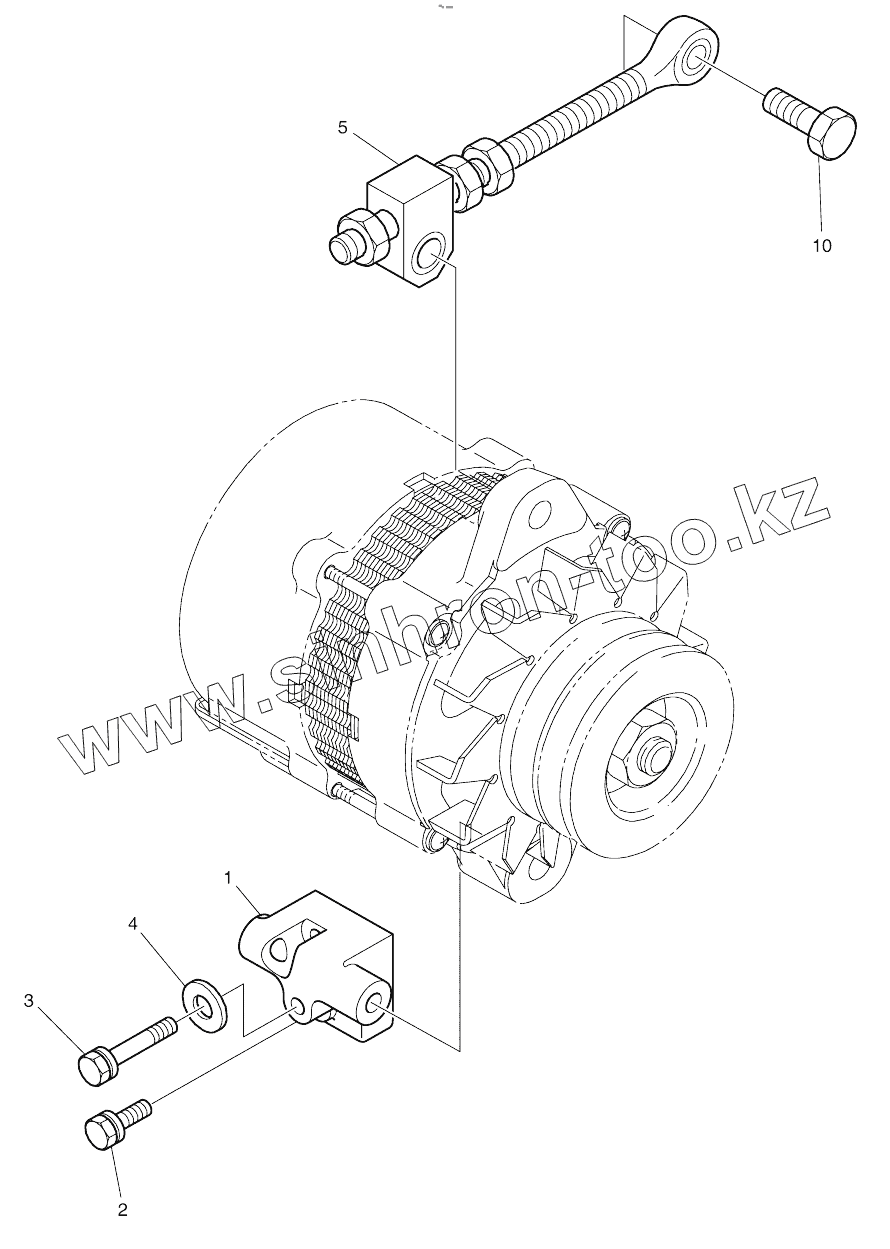 5
10
www.sinhron-too.kz
1
4
3
2