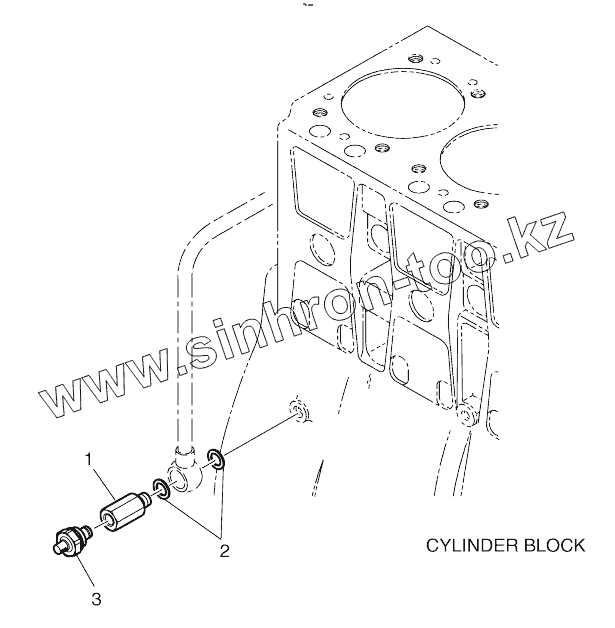 www.sinhron-too.kz

1

2

3

CYLINDER BLOCK