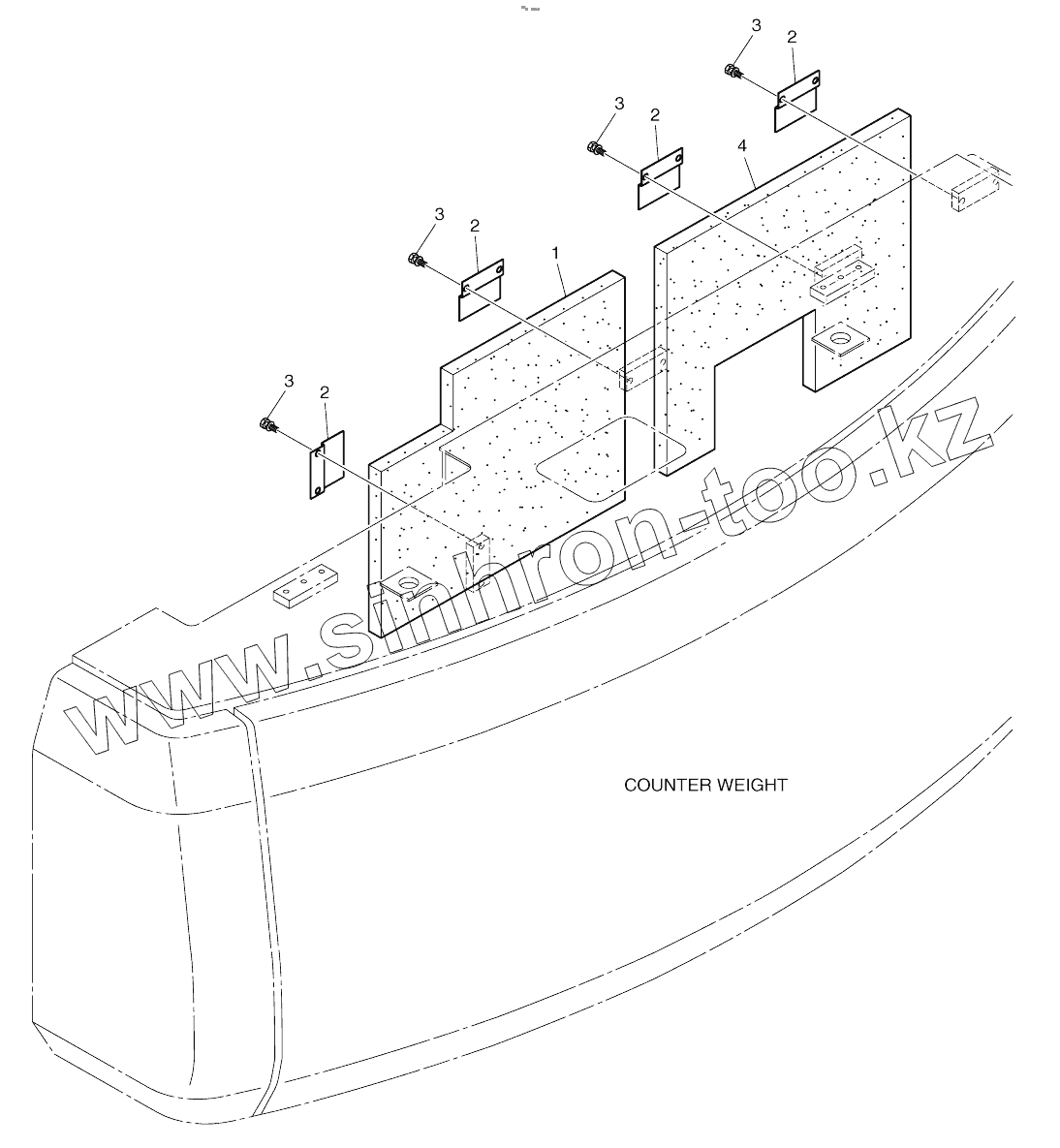 3
2
3
2
4
3
2
1
3
2
www.sinhron-too.kz
COUNTER WEIGHT