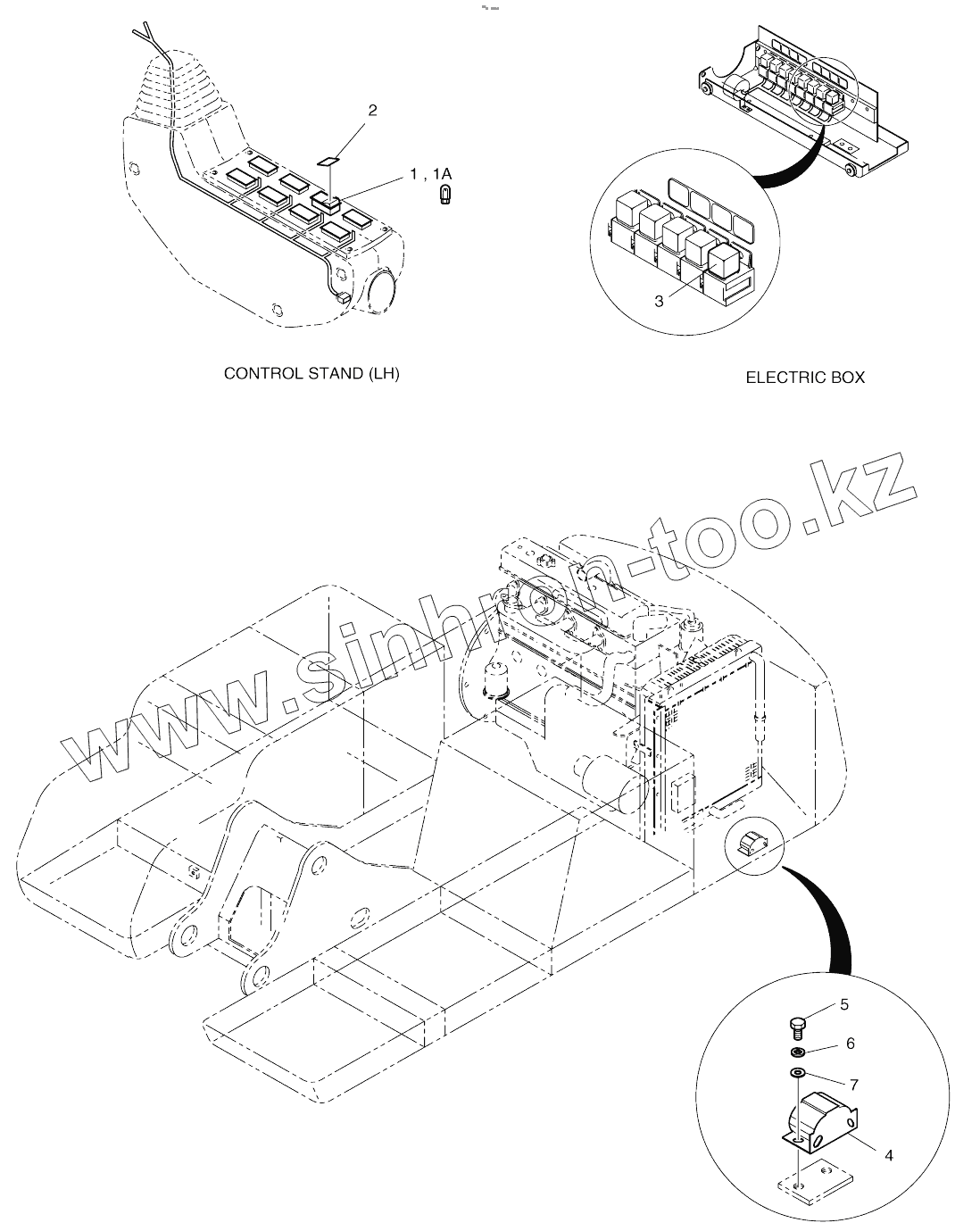 2

1 , 1A

3

CONTROL STAND (LH)

ELECTRIC BOX

www.sinhron-too.kz

5

6

7

4