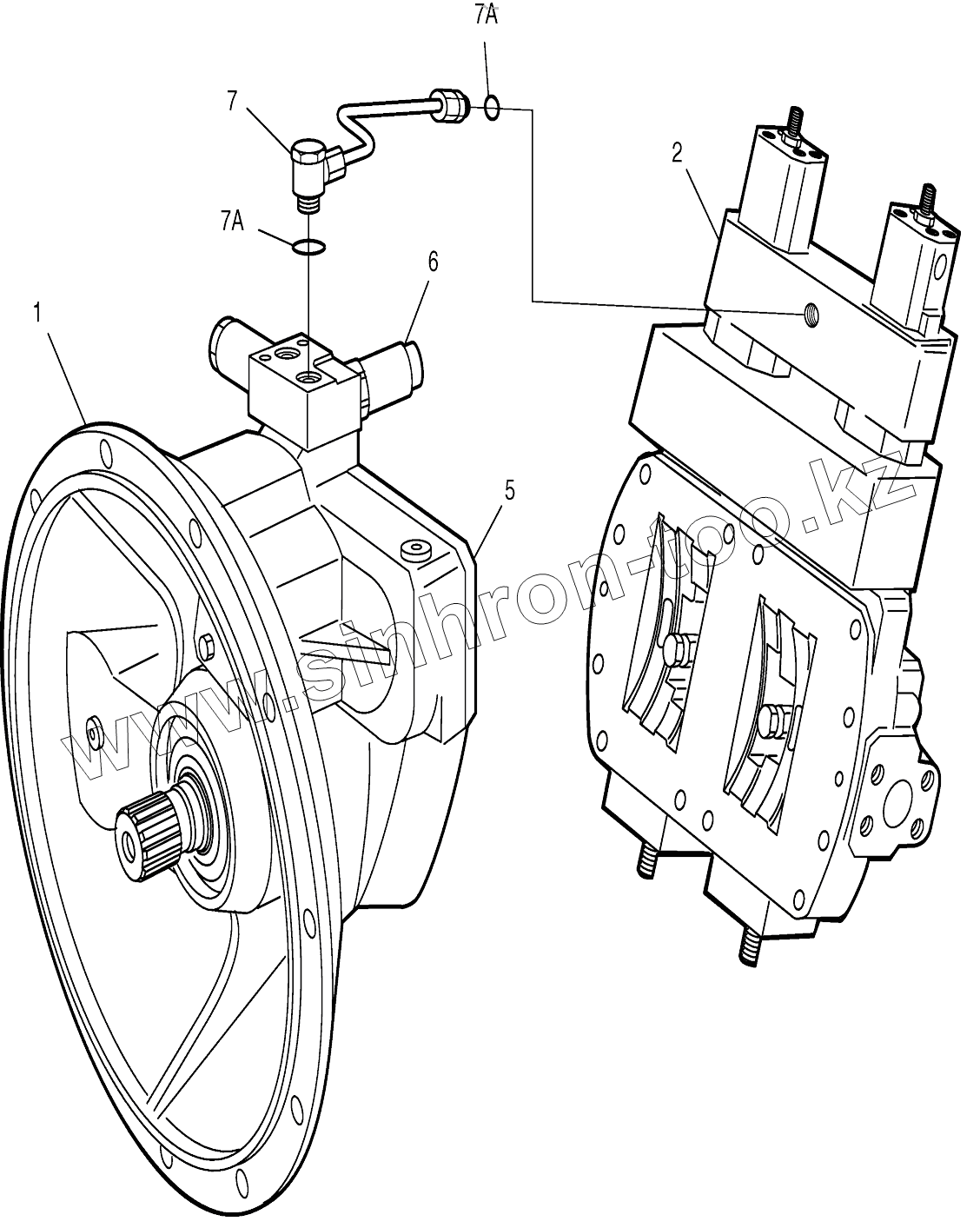 7A
7
2
7A
6
1
5
www.sinhron-too.kz