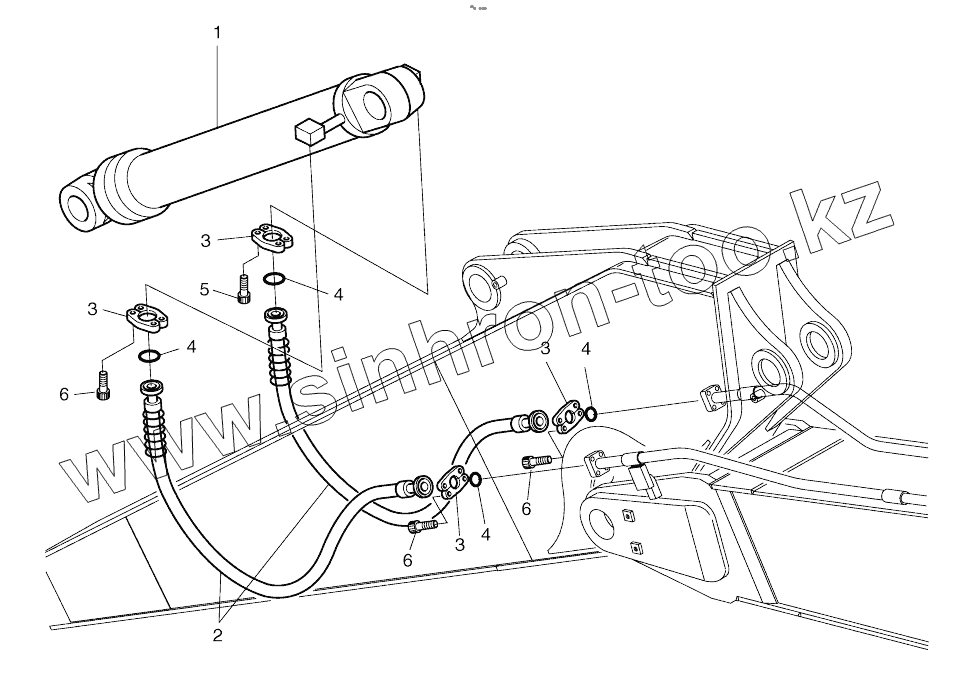 1
3
5
4
3
4
6
3
4
6
3
4
6
2
www.sinhron-too.kz