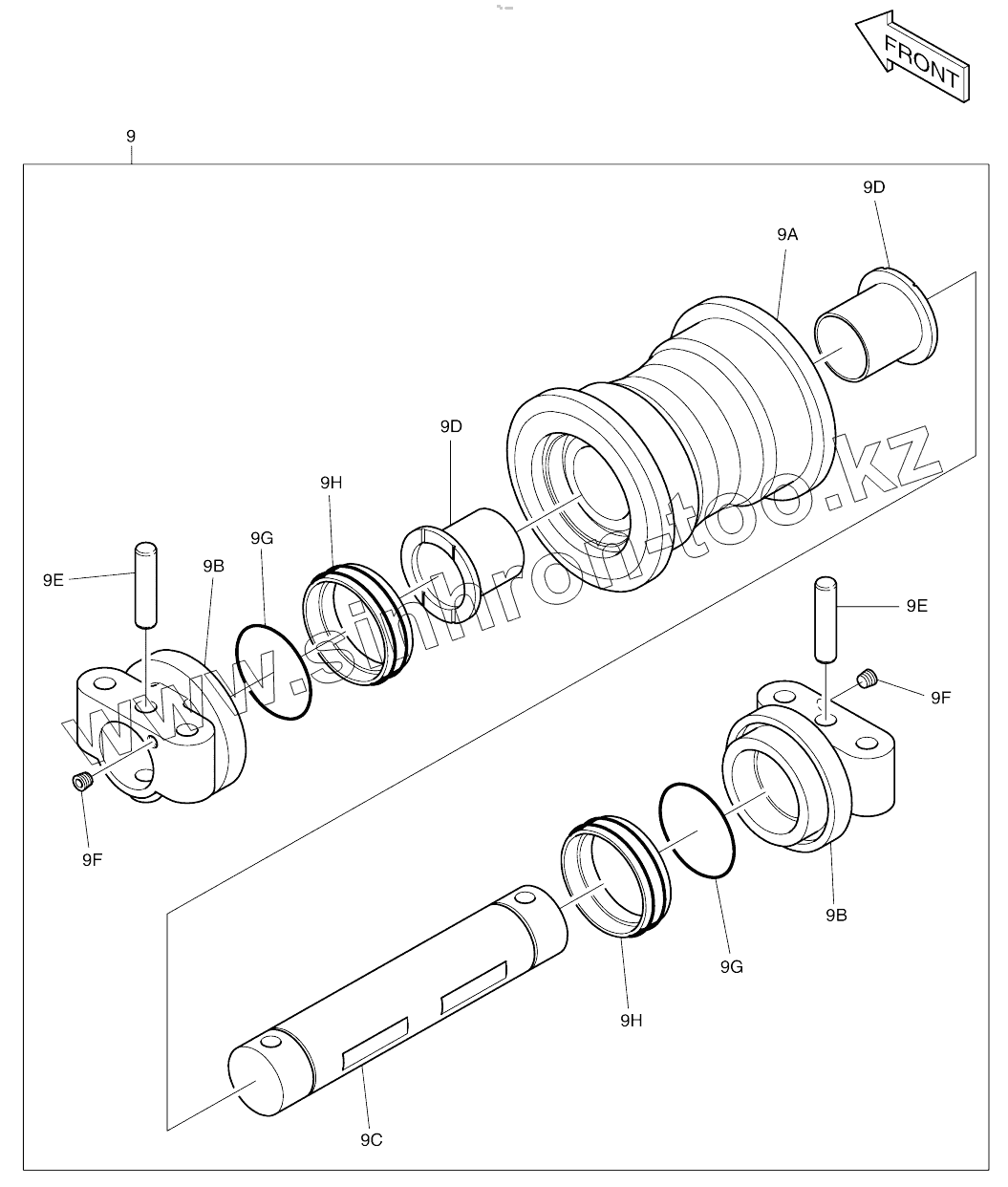 FRONT

9

9D

9A

9D

9H

9G

9E

9B

9E

9F

9F

9B

9G

9H

9C

www.simtron-too.kz