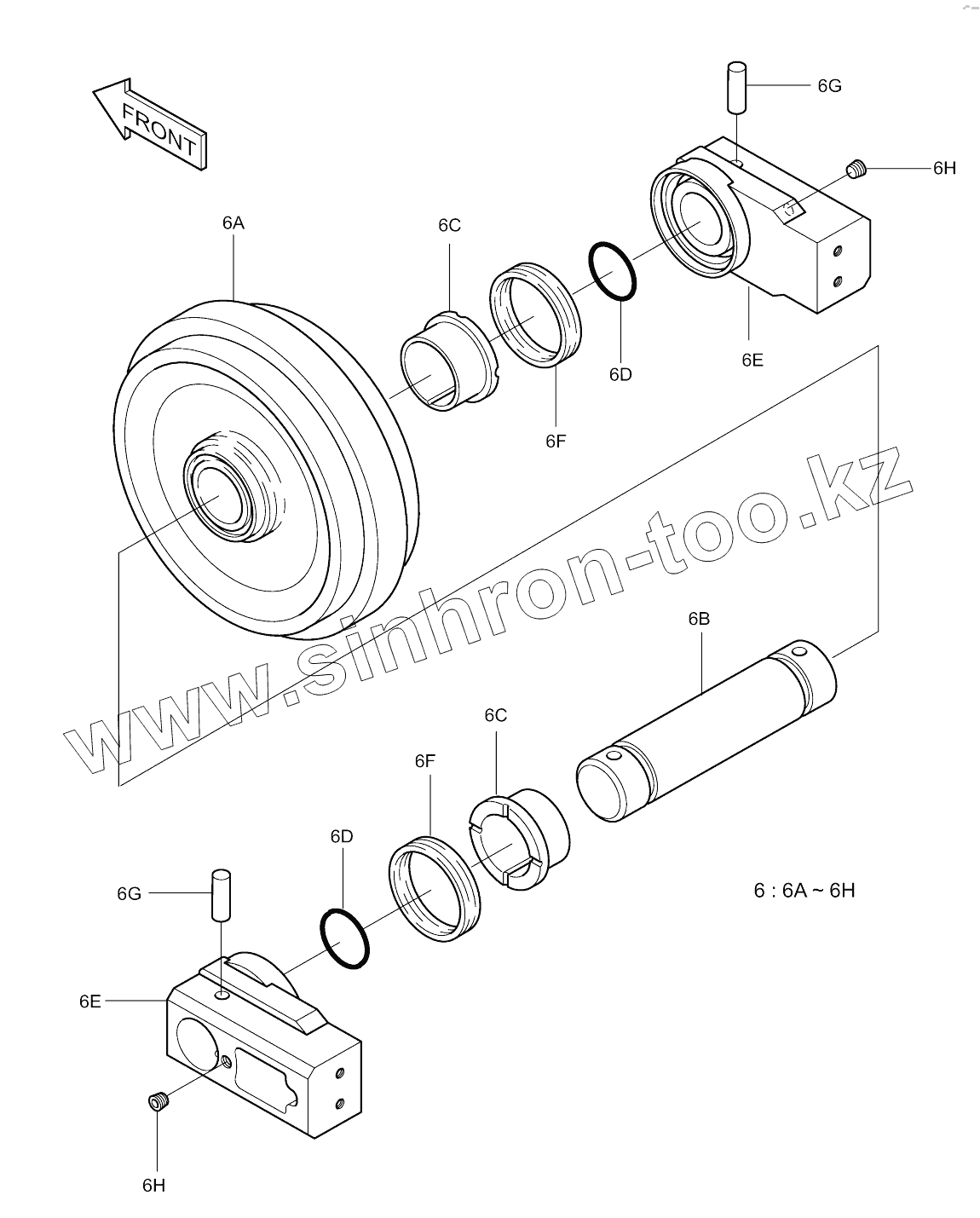 FRONT

6G

6H

6A

6C

6D

6E

6F

www.sinhron-too.kz

6B

6C

6F

6D

6G

6E

6H

6 : 6A ~ 6H