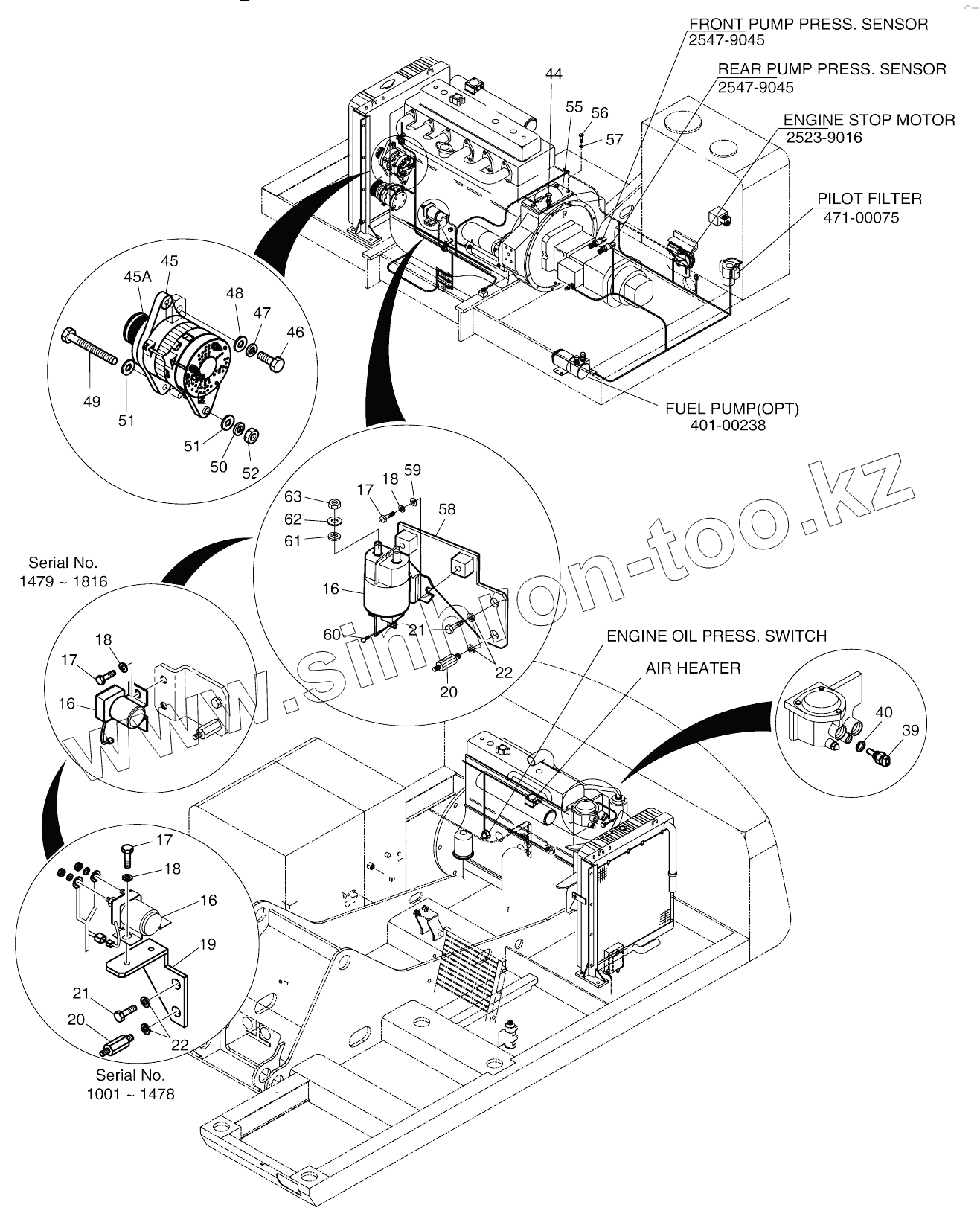 FRONT PUMP PRESS. SENSOR
2547-9045

REAR PUMP PRESS. SENSOR
2547-9045

ENGINE STOP MOTOR
2523-9016

PILOT FILTER
471-00075

44
55
56
57

45A
45
48
47
46
49
51
51
50
52

FUEL PUMP(OPT)
401-00238

www.sinhron-too.kz

63
62
61
17
18
59
58
16
60
21
22
20

Serial No.
1479 ~ 1816

18
17
16

ENGINE OIL PRESS. SWITCH

AIR HEATER

40
39

17
18
16
19
21
20
22

Serial No.
1001 ~ 1478