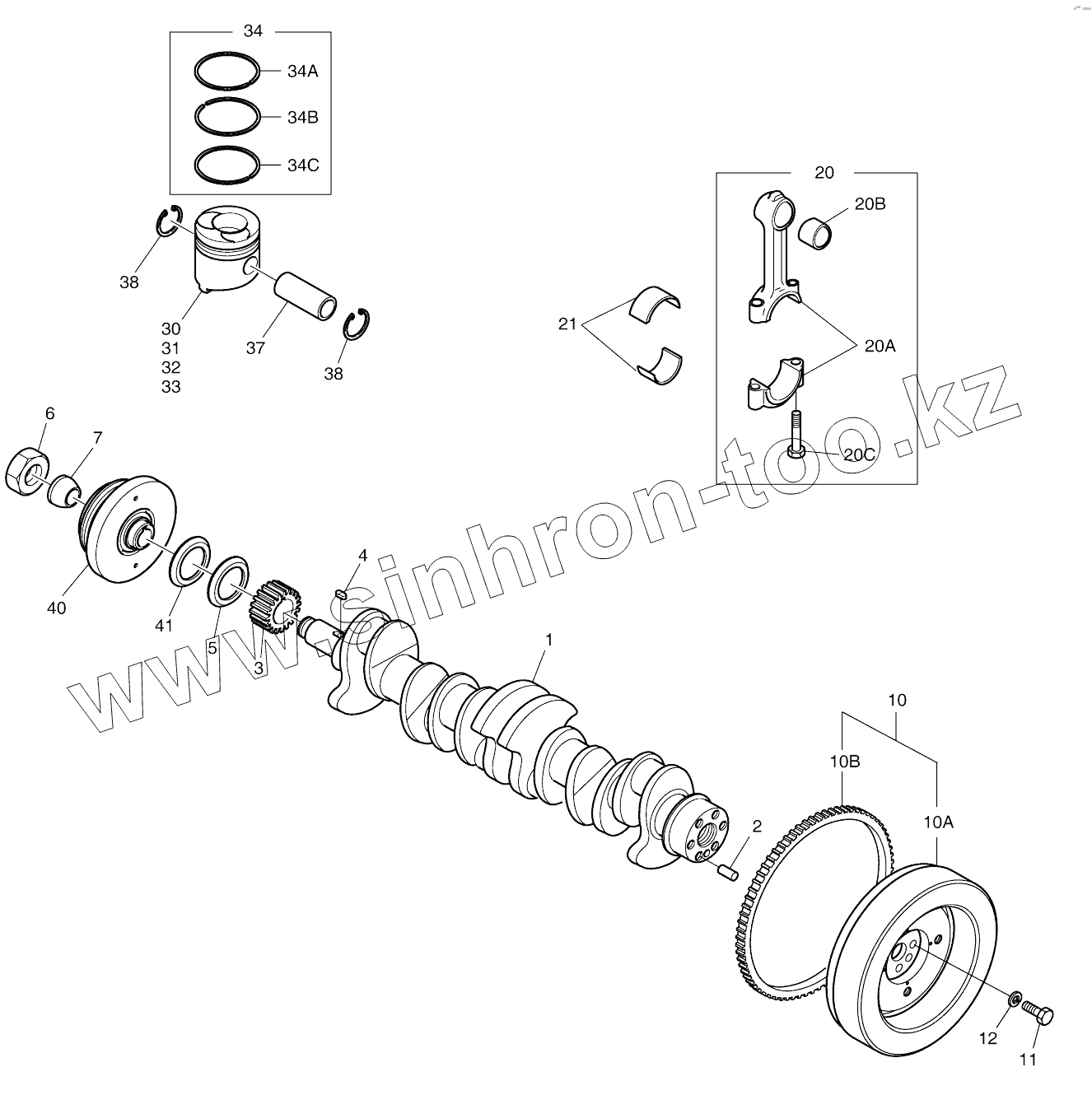 34
34A
34B
34C
38
30
31
32
33
37
38
20
20B
21
20A
20C
6
7
40
41
5
3
4
1
www.sinhron-too.kz
10
10B
10A
2
12
11