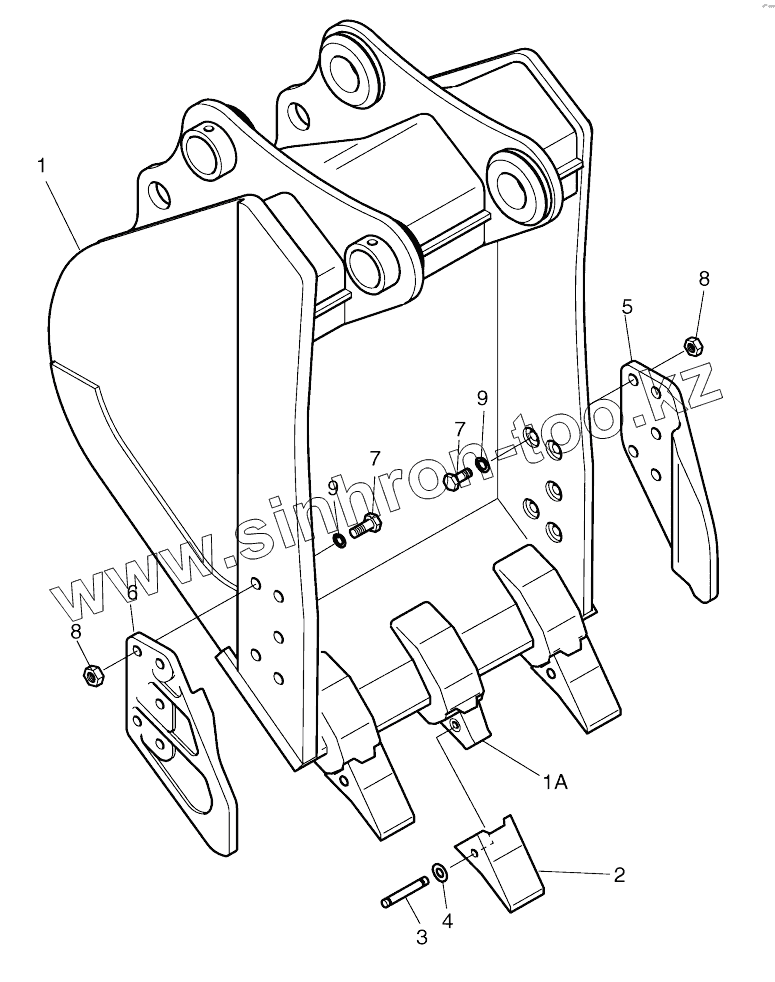 1
8
5
9
7
7
9
www.sinhron-too.kz
6
8
1A
2
3
4