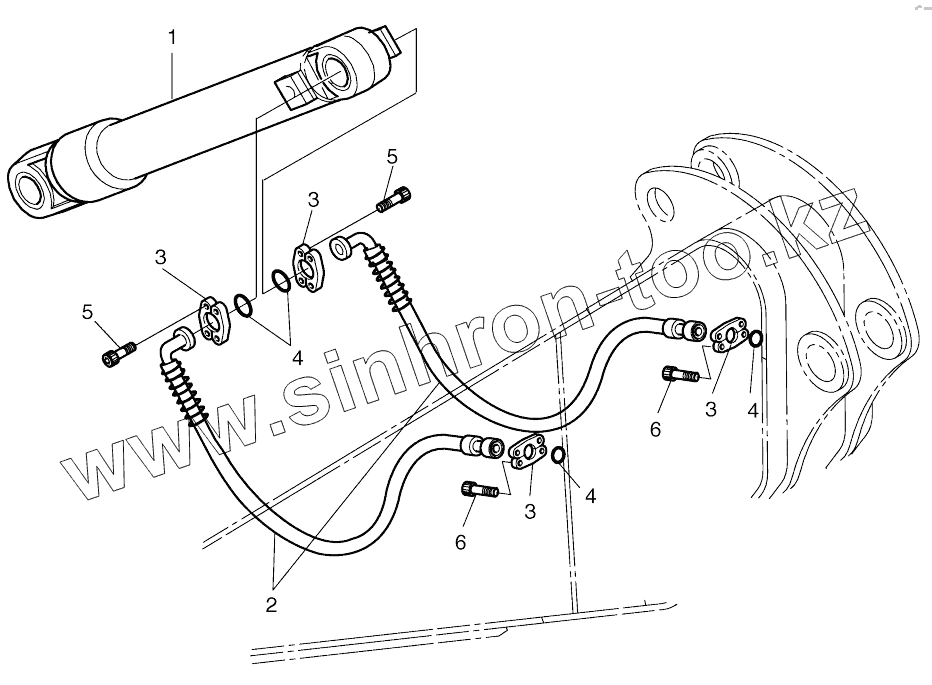 1
5
3
3
5
4
3
4
6
3
4
6
2
www.sinhron-too.kz