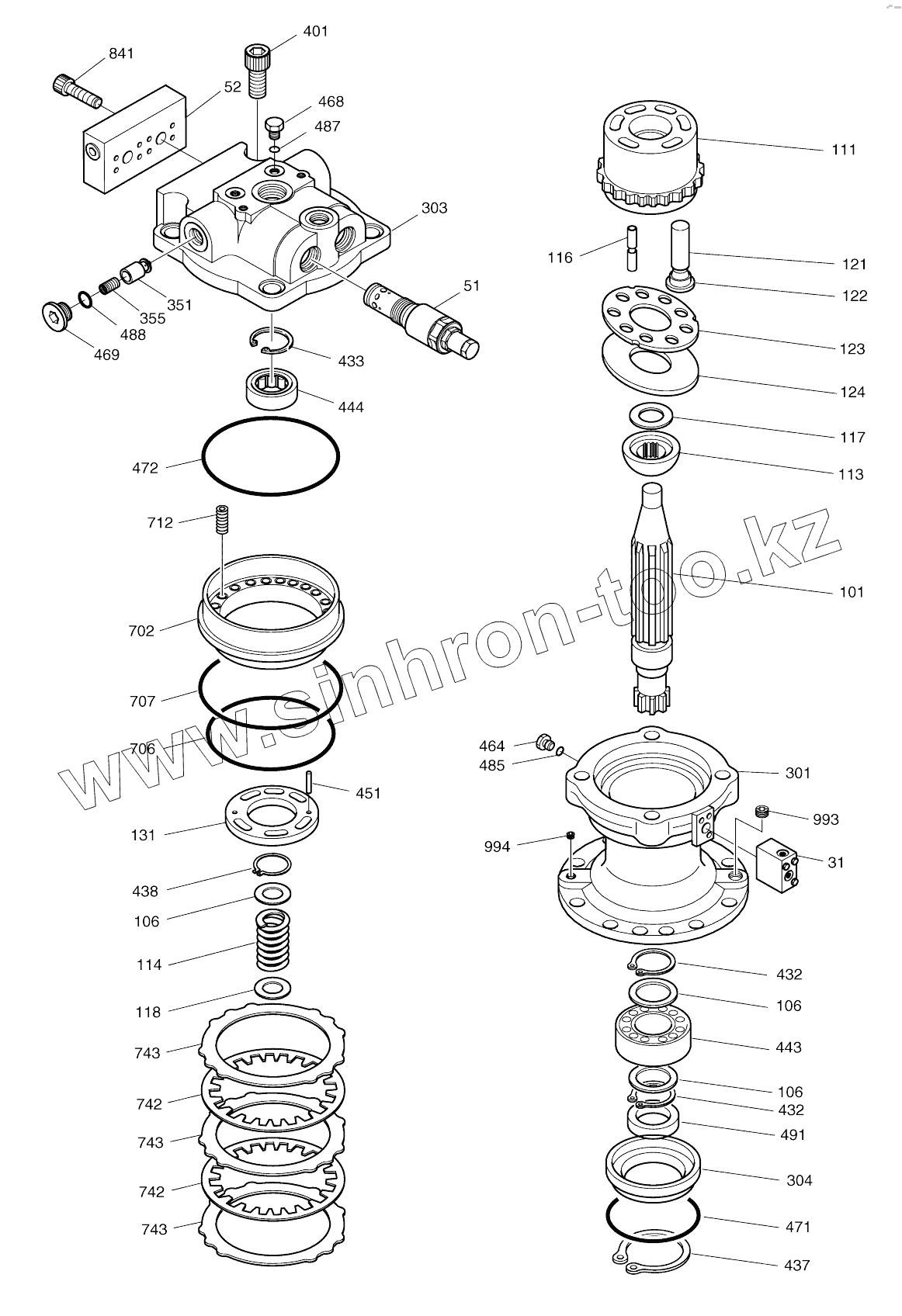 841
401
52
468
487
303
351
355
488
469
51
433
444
472
712
702
707
706
451
131
438
106
114
118
743
742
743
742
743
111
116
121
122
123
124
117
113
101
464
485
301
993
994
31
432
106
443
106
432
491
304
471
437
www.sinhron-too.kz