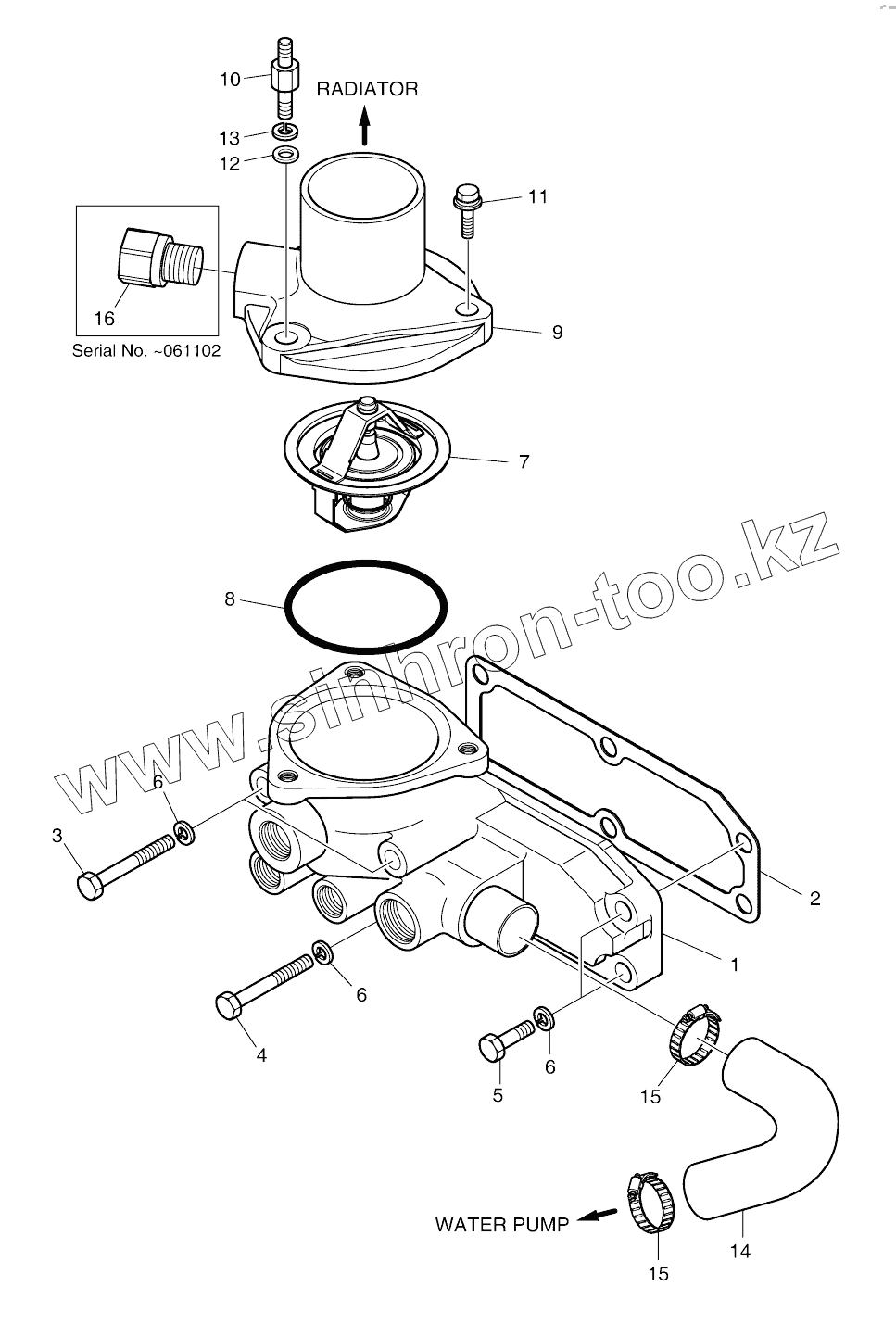 10
RADIATOR
13
12
11
16
Serial No. ~061102
9
7
8
www.sinhron-too.kz
6
3
2
1
6
4
6
5
15
WATER PUMP
15
14