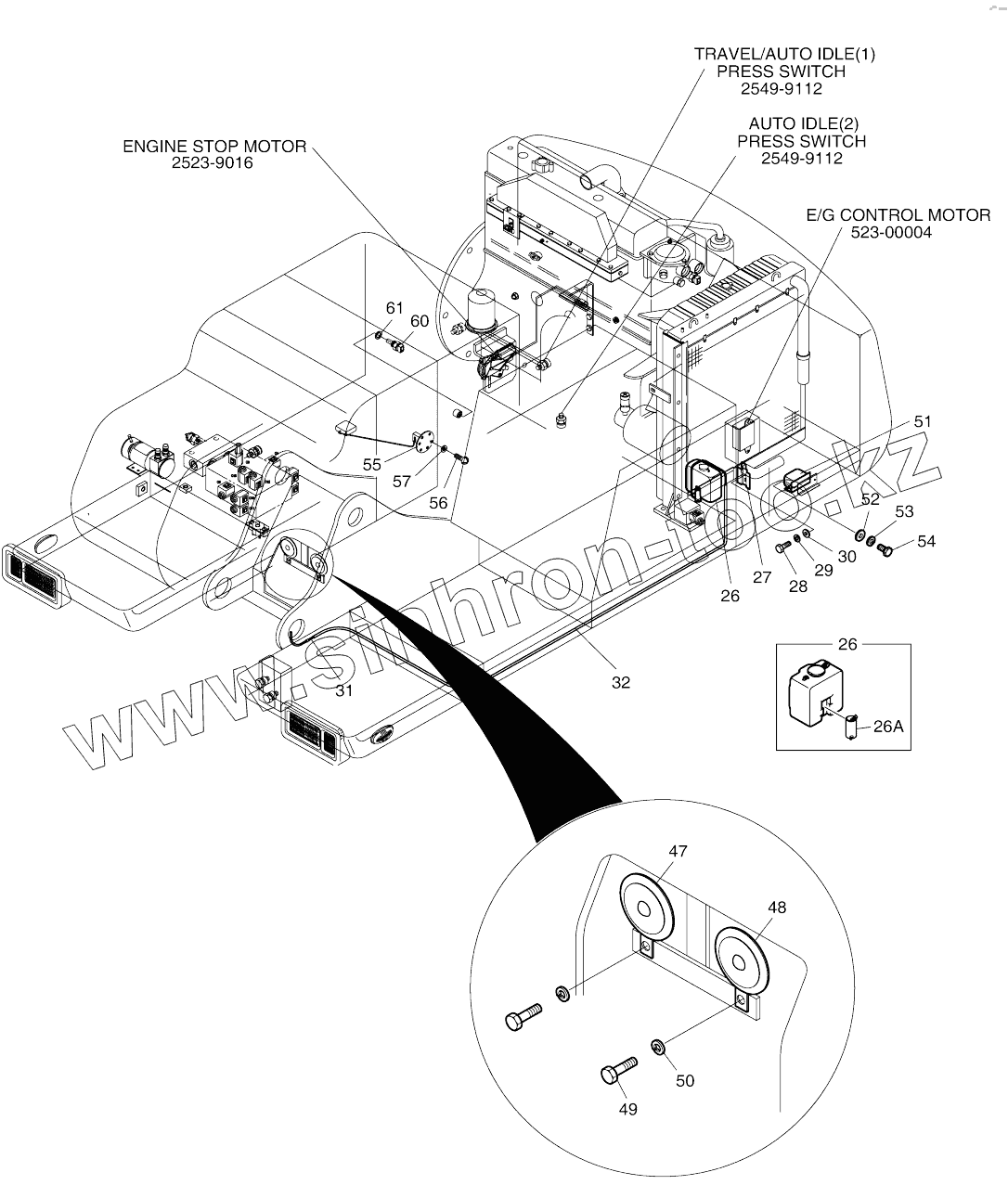 TRAVEL/AUTO IDLE(1)
PRESS SWITCH
2549-9112

AUTO IDLE(2)
PRESS SWITCH
2549-9112

ENGINE STOP MOTOR
2523-9016

E/G CONTROL MOTOR
523-00004

61
60
55
57
56
51
52
53
54
30
29
28
27
26
32
31
26
26A
47
48
50
49

www.sinhron-too.kz