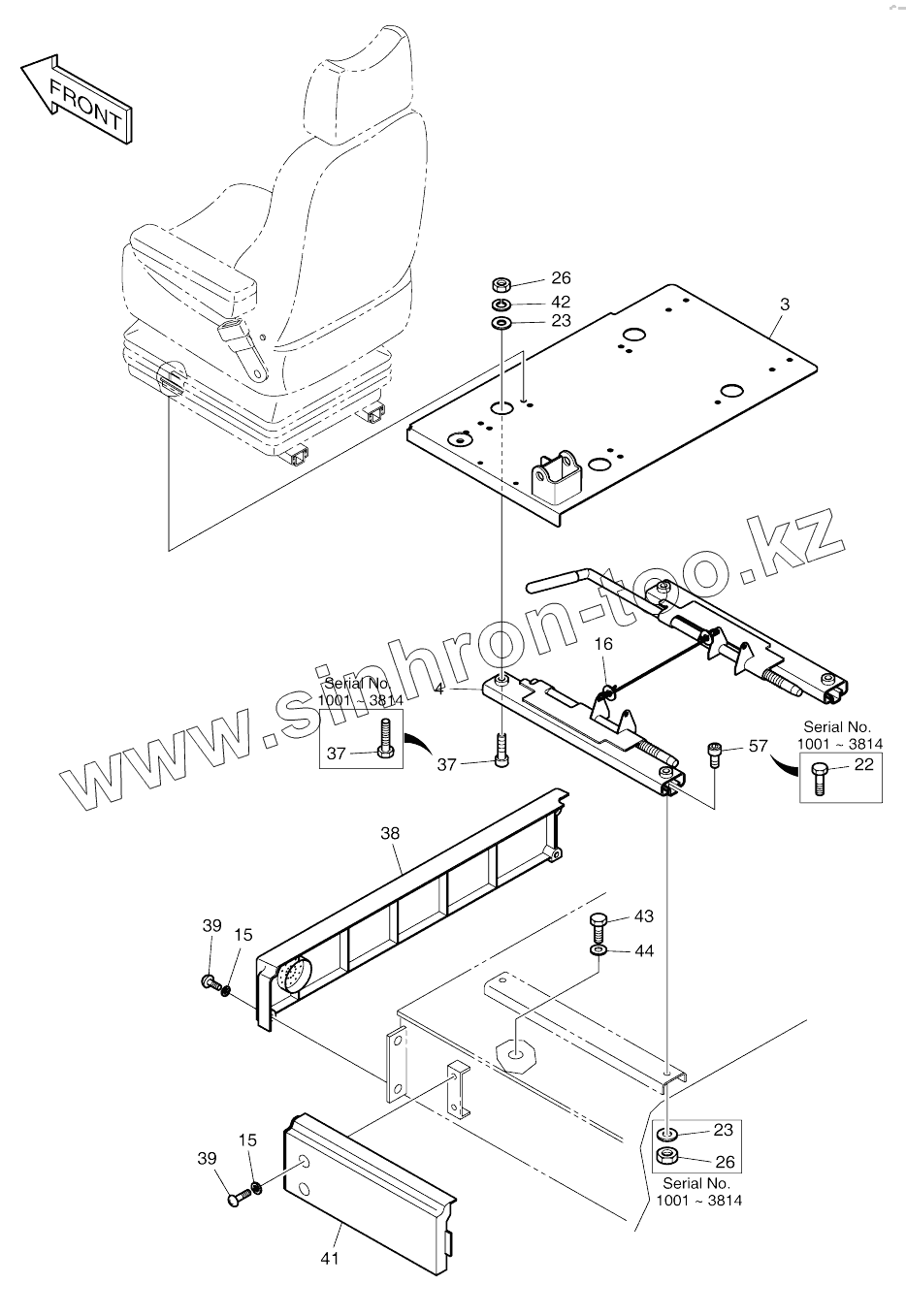 FRONT

26
42
23
3

www.sinhron-too.kz

16
4
Serial No.
1001 ~ 3814
37
37
57
Serial No.
1001 ~ 3814
22

38
39
15
43
44

23
26
Serial No.
1001 ~ 3814
39
15
41