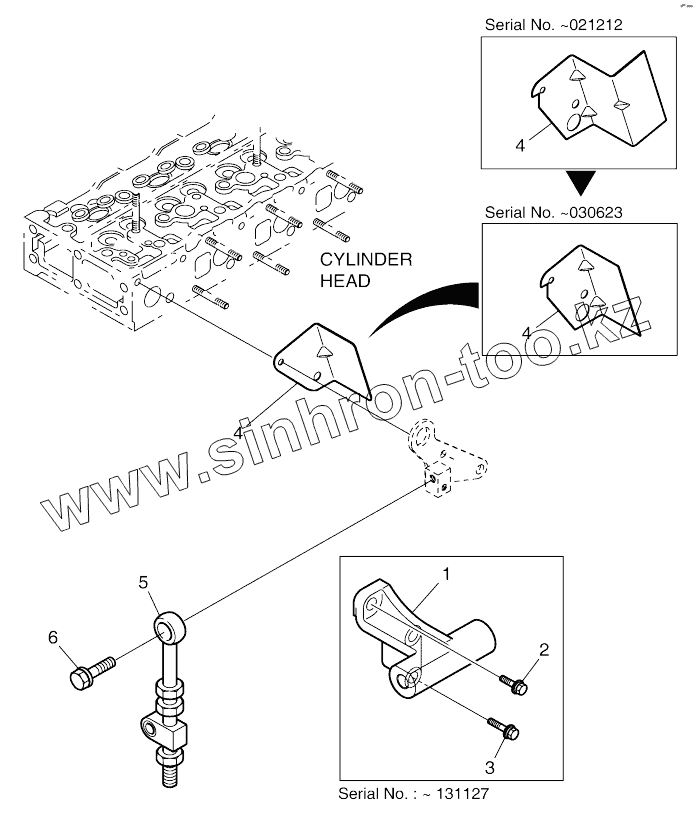 Serial No. ~021212

4

Serial No. ~030623

4

CYLINDER HEAD

4

www.sinhron-too.kz

5

6

1

2

3

Serial No. : ~ 131127