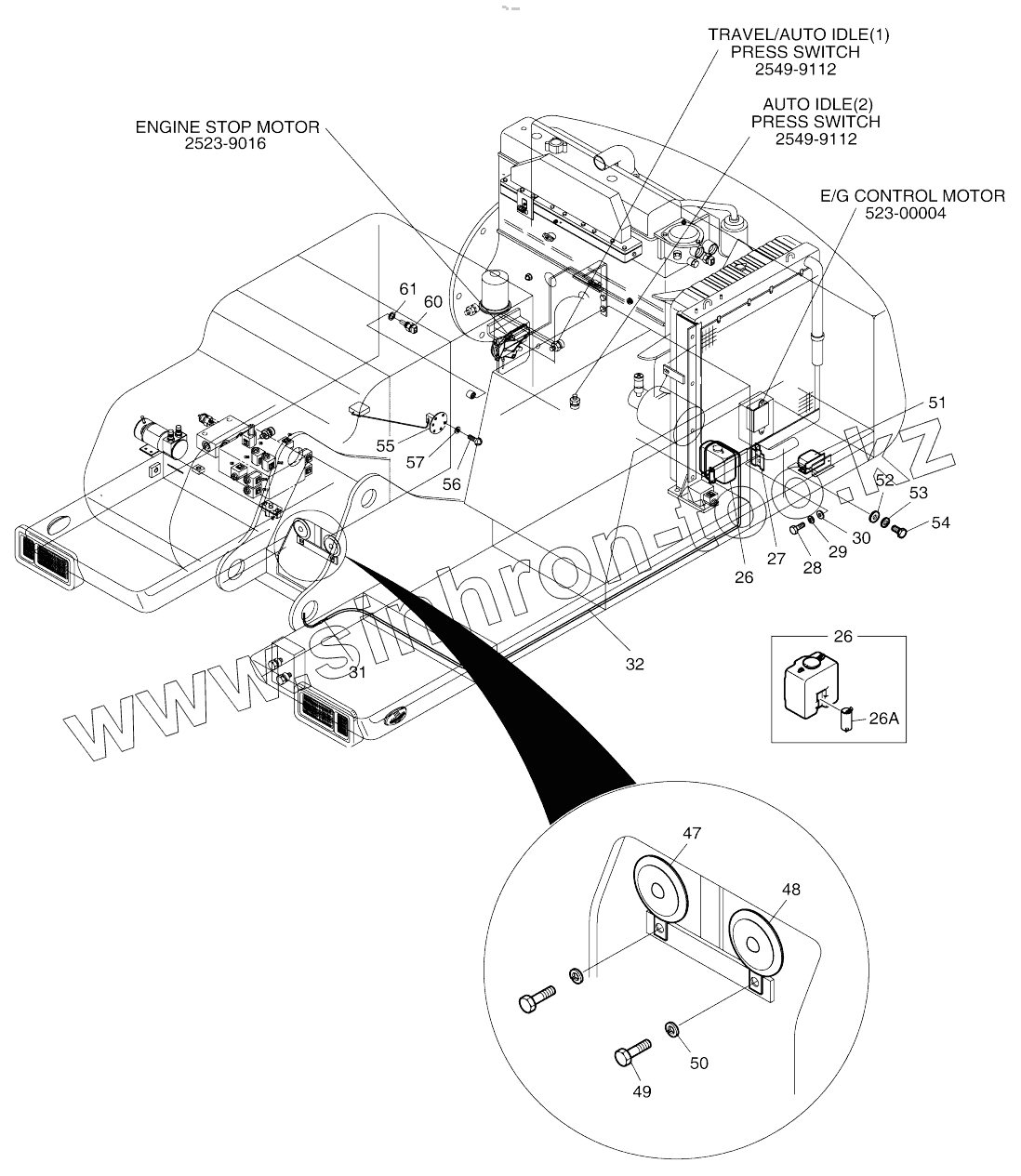 TRAVEL/AUTO IDLE(1)
PRESS SWITCH
2549-9112

AUTO IDLE(2)
PRESS SWITCH
2549-9112

ENGINE STOP MOTOR
2523-9016

E/G CONTROL MOTOR
523-00004

61
60
55
57
56
51
52
53
54
30
29
28
27
26
32
31
26
26A
47
48
50
49

www.sinhron-too.kz