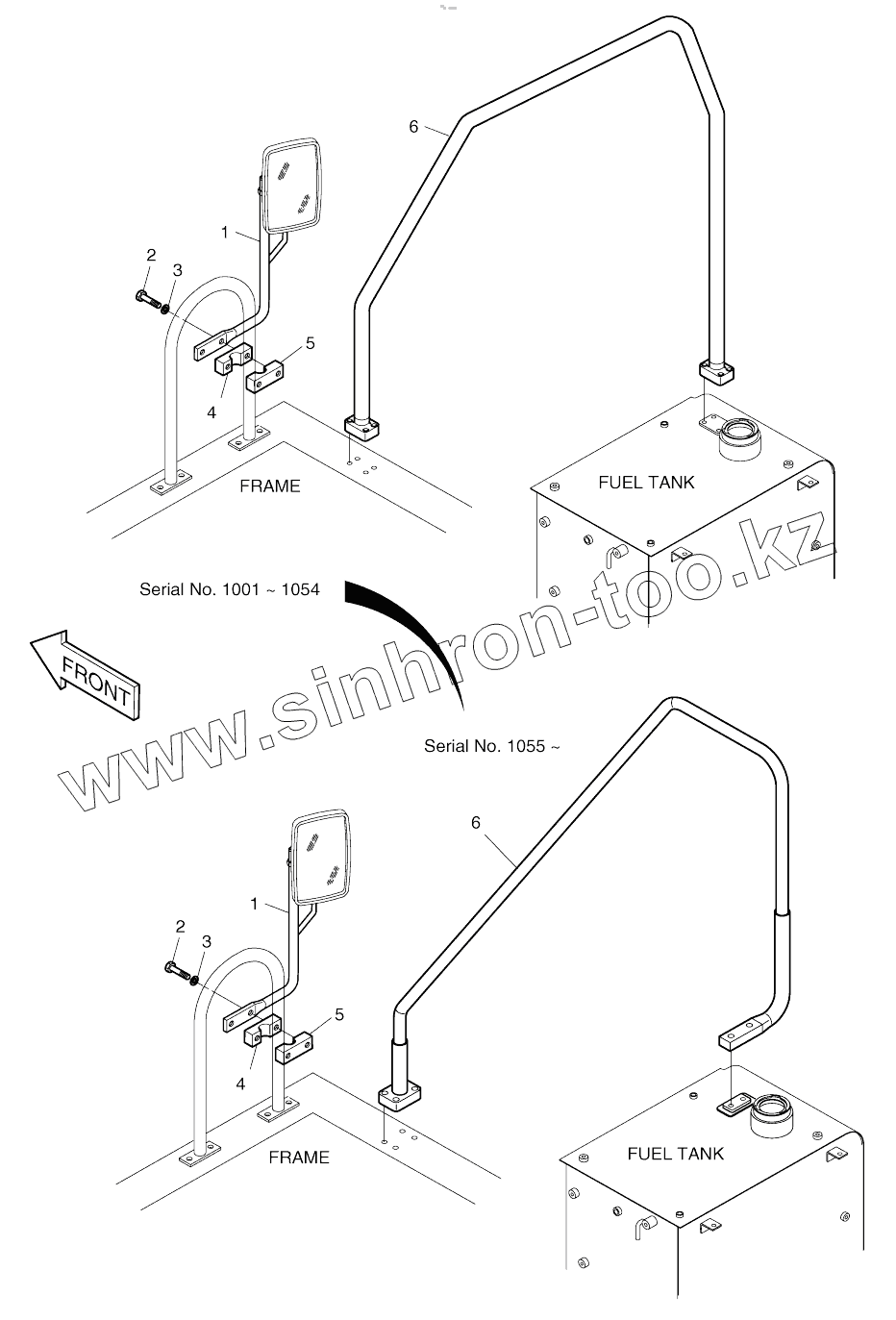 6
1
2
3
5
4
FRAME
FUEL TANK
Serial No. 1001 ~ 1054
FRONT
www.sinhron-too.kz
Serial No. 1055 ~
6
1
2
3
5
4
FRAME
FUEL TANK