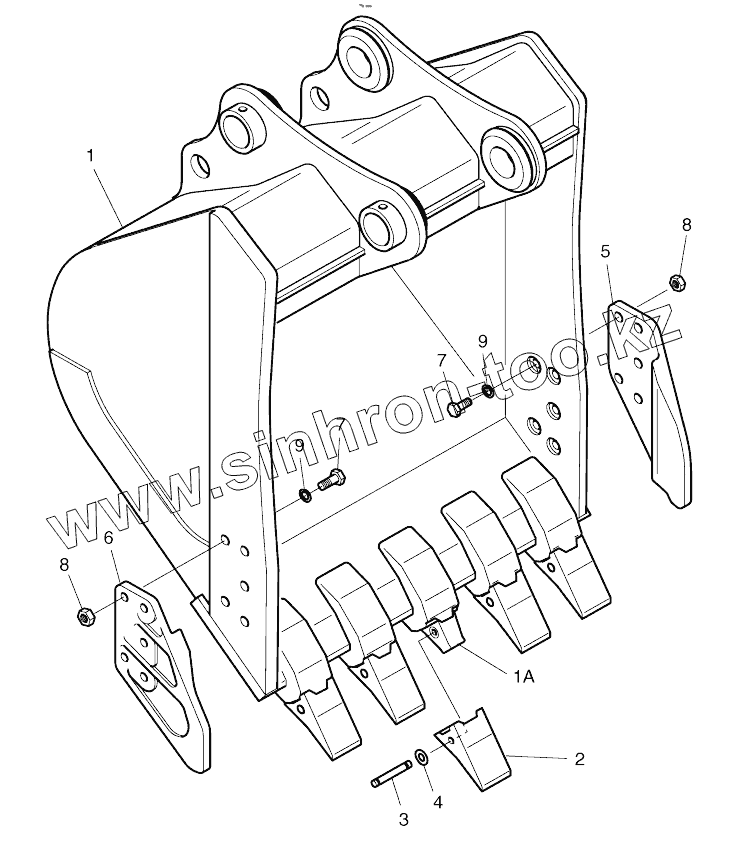 1
8
5
9
7
www.sinhron-too.kz
9
7
6
8
1A
2
3
4