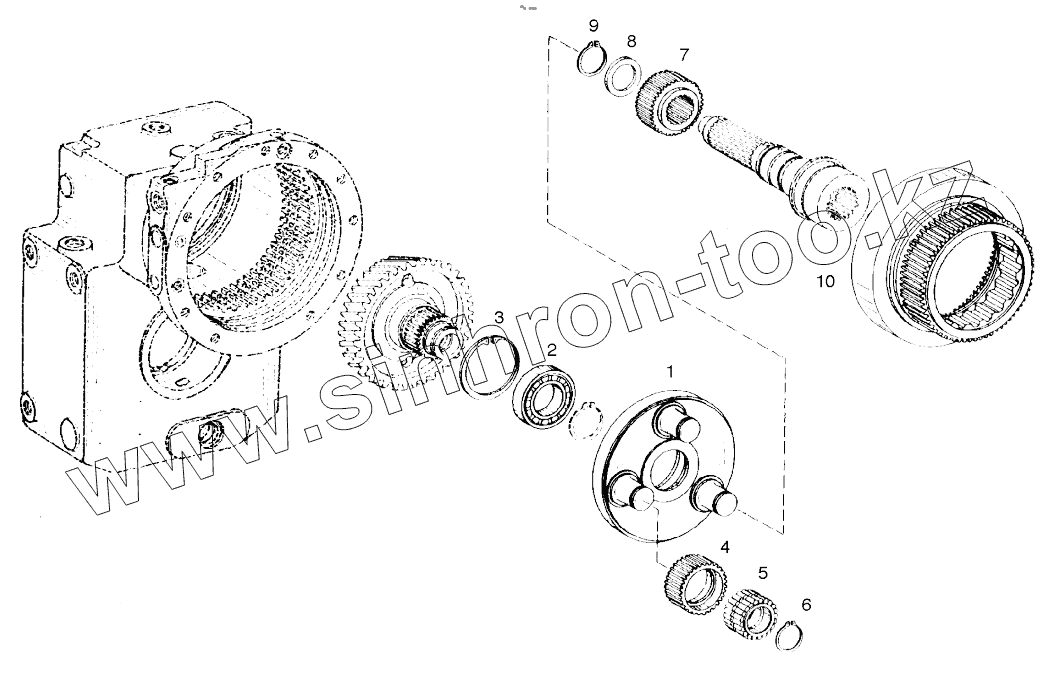 9
8
7
10
3
2
1
4
5
6
www.simron-too.kz