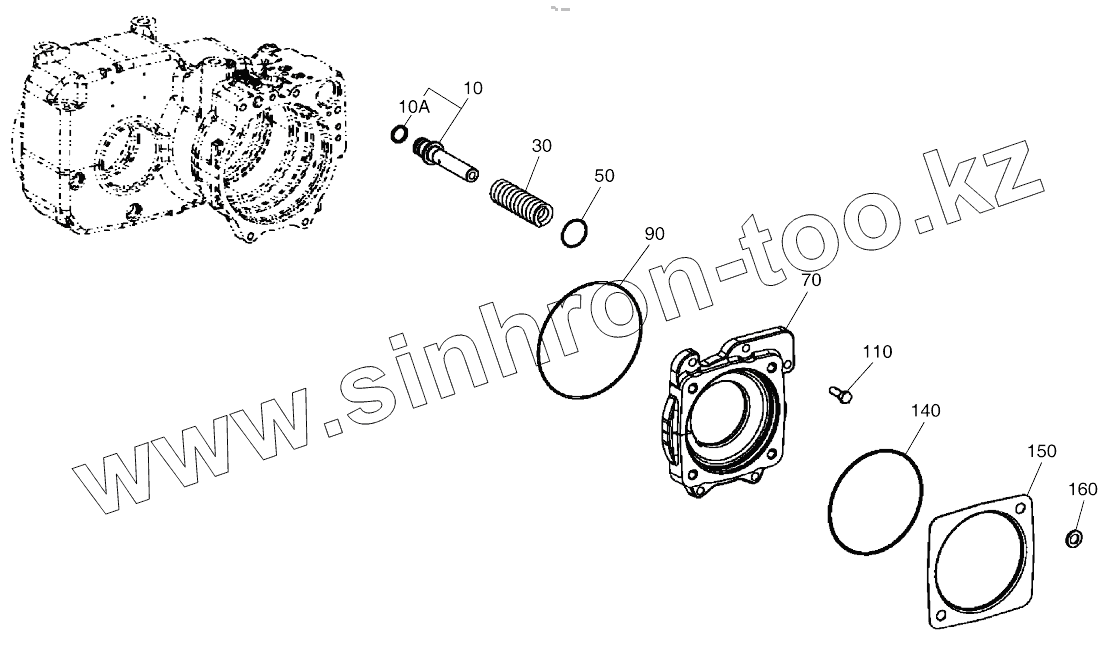 10A
10
30
50
90
70
110
140
150
160
www.sinhron-too.kz