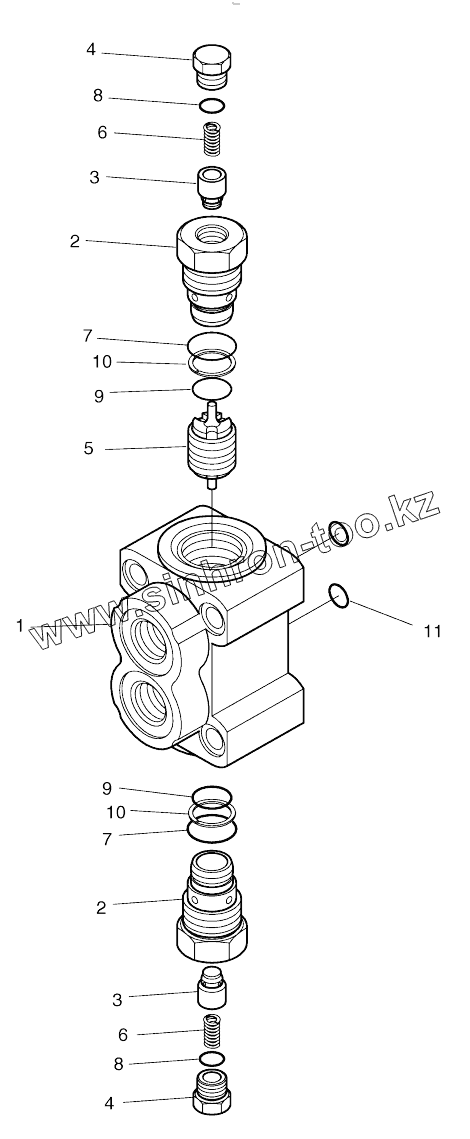 4
8
6
3
2
7
10
9
5
www.sinhron-too.kz
1
11
9
10
7
2
3
6
8
4