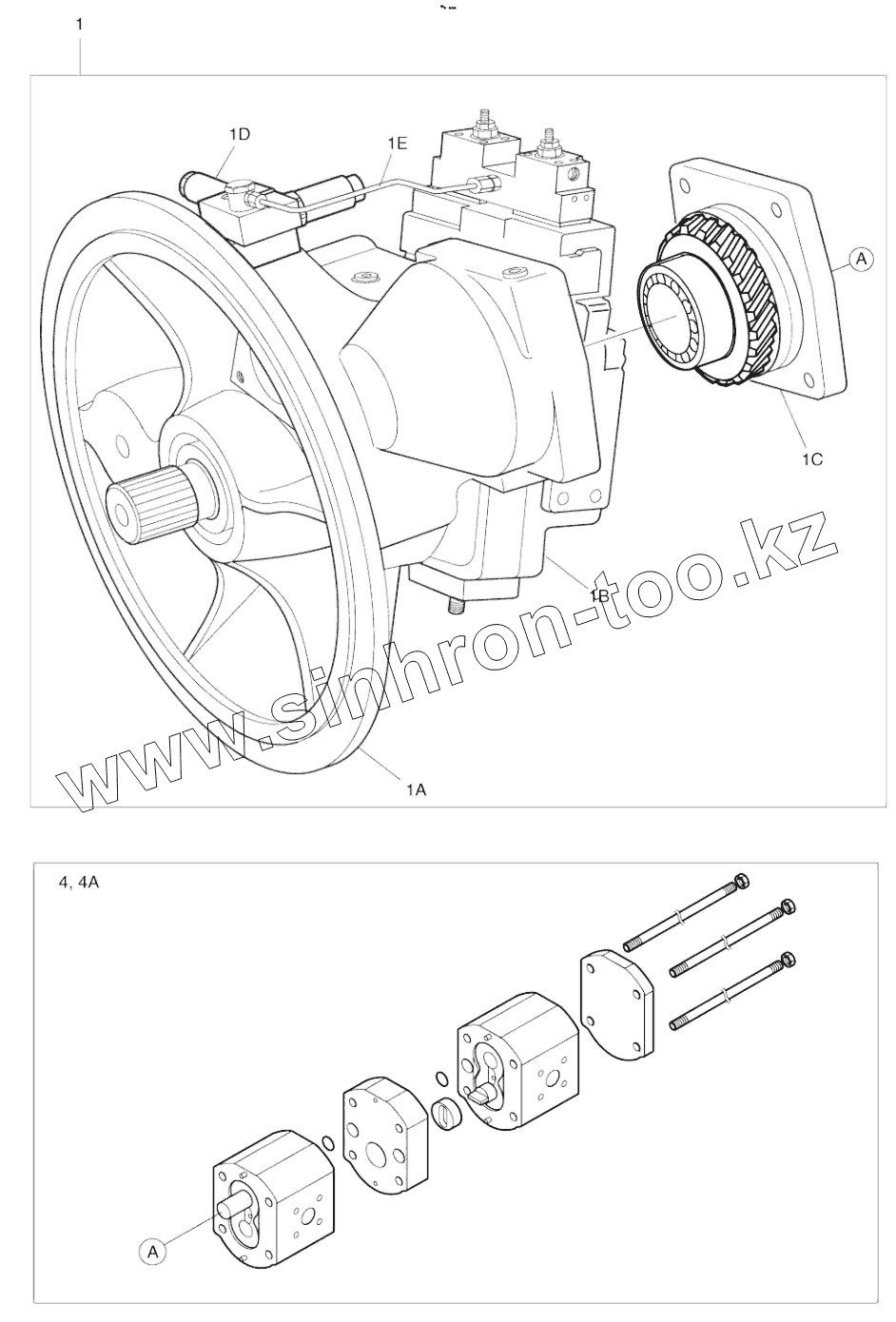 1

1D

1E

A

1C

1B

1A

www.sinhron-too.kz

4, 4A

A