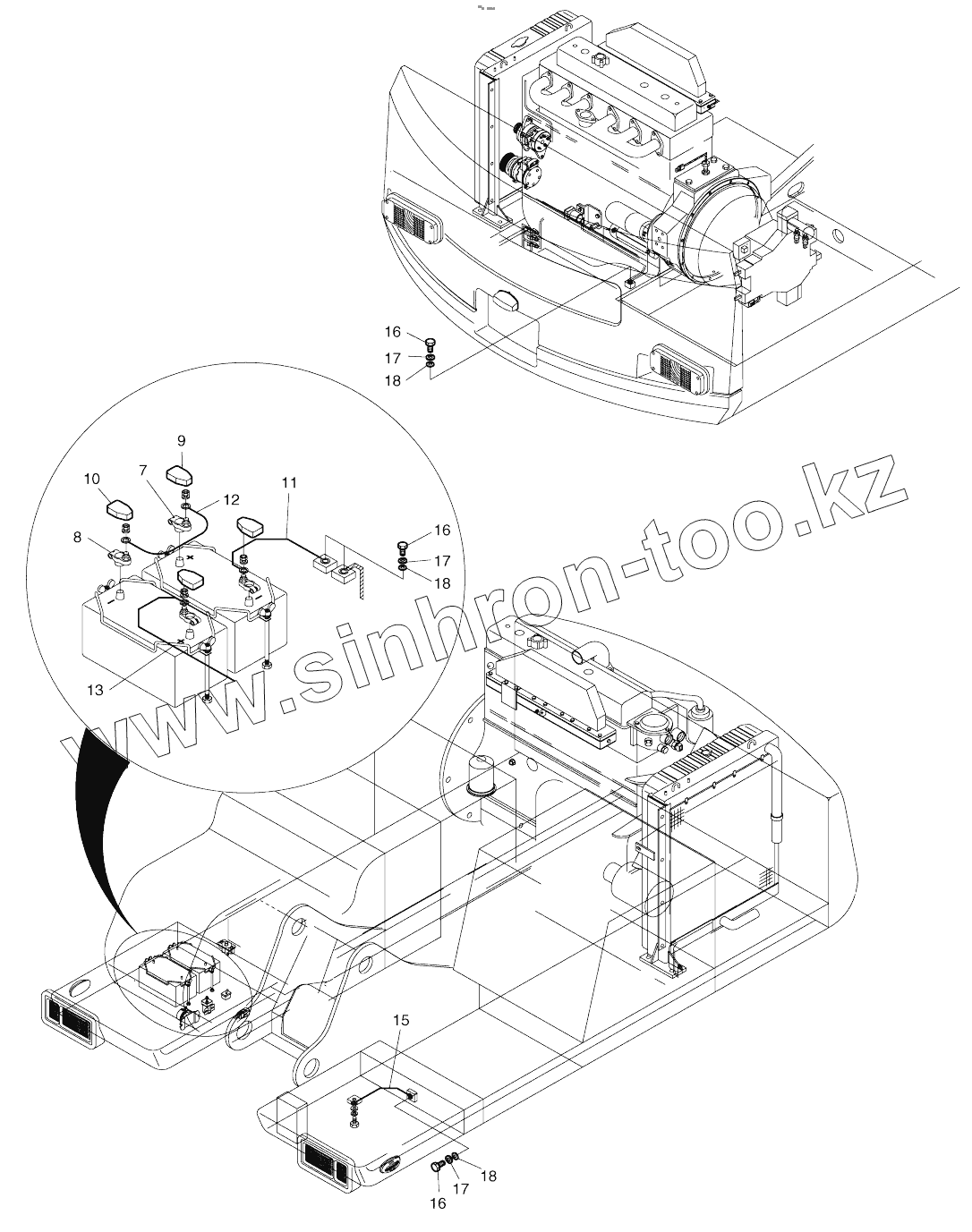 16
17
18

9
10
7
12
11
8
16
17
18
13

www.sinhron-too.kz

15
18
17
16