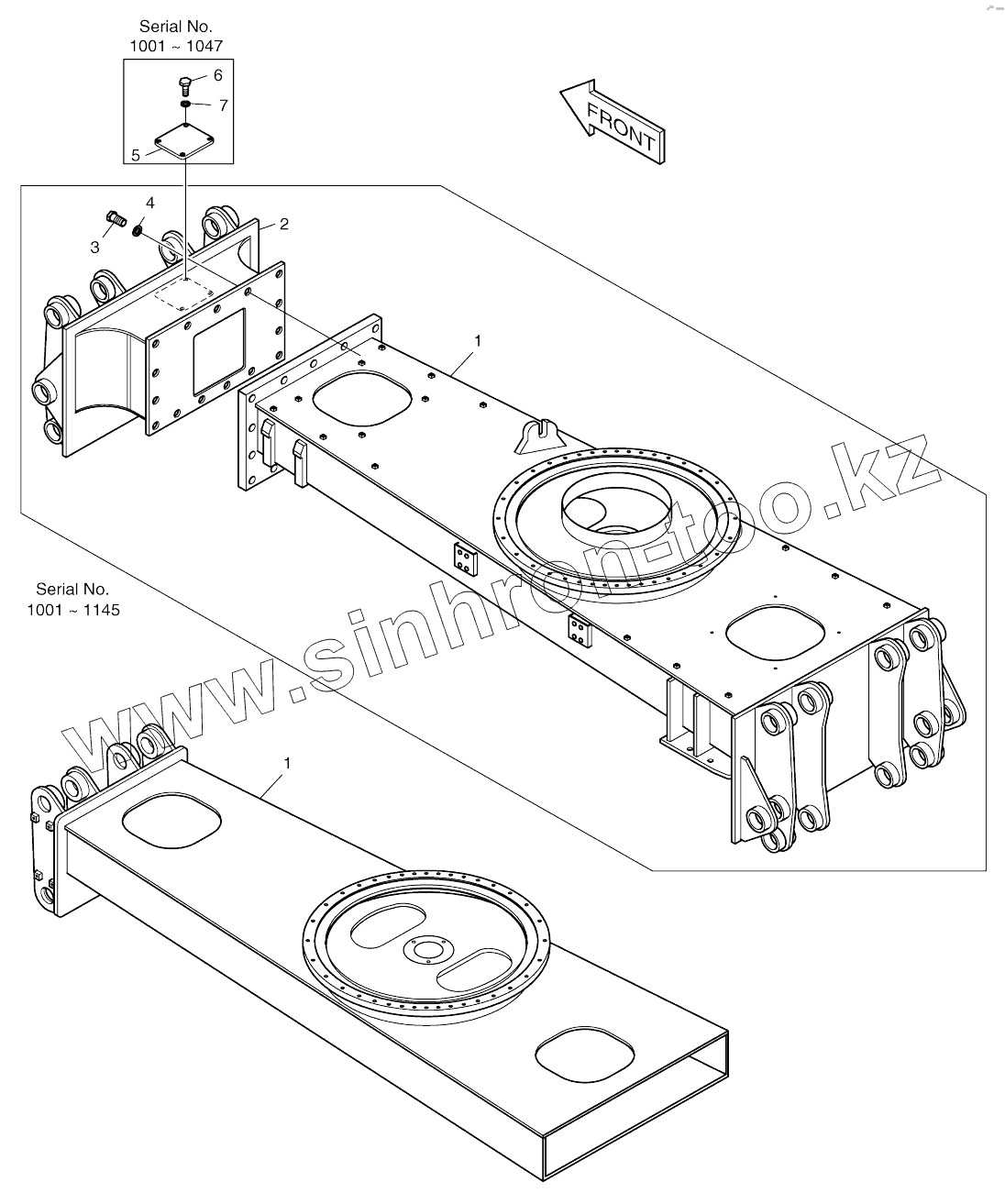 Serial No.
1001 ~ 1047

6
7
5

FRONT

4
3
2

1

Serial No.
1001 ~ 1145

www.sinhron-too.kz

1