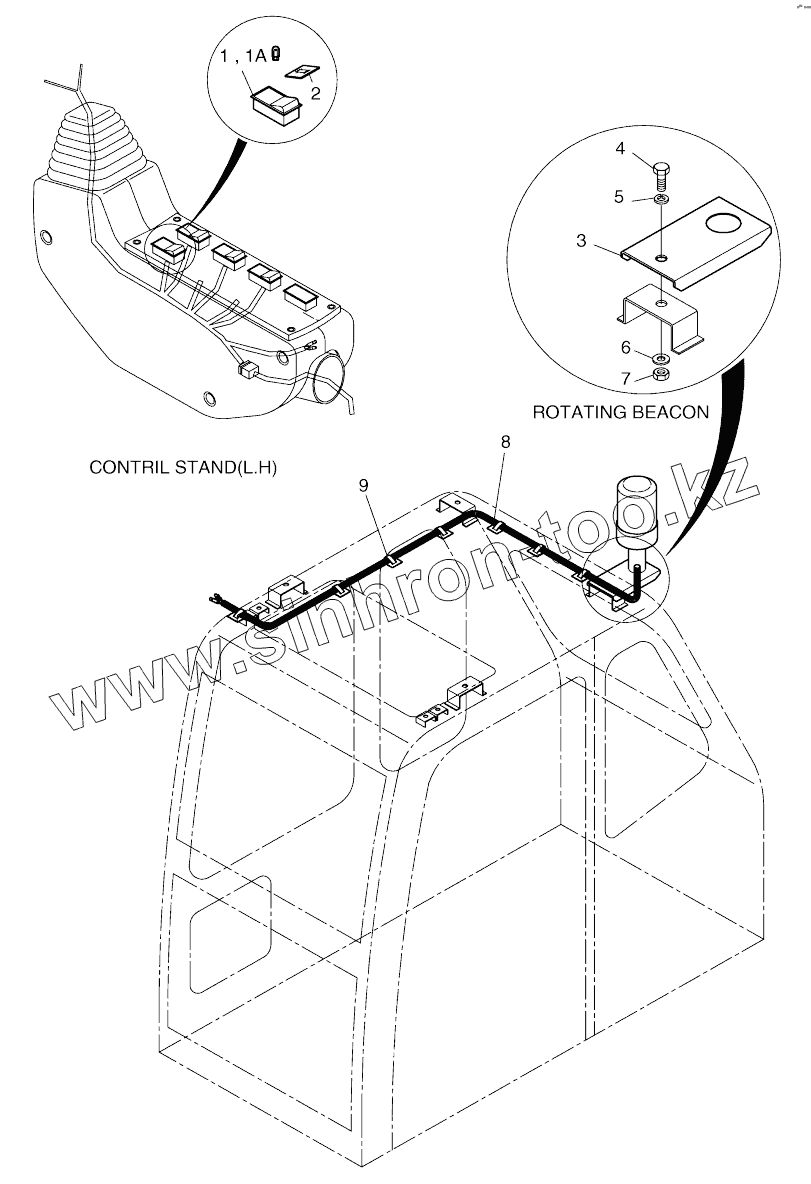 1 , 1A

2

4

5

3

6

7

ROTATING BEACON

CONTRIL STAND(L.H)

8

9

www.sinnrom-too.kz