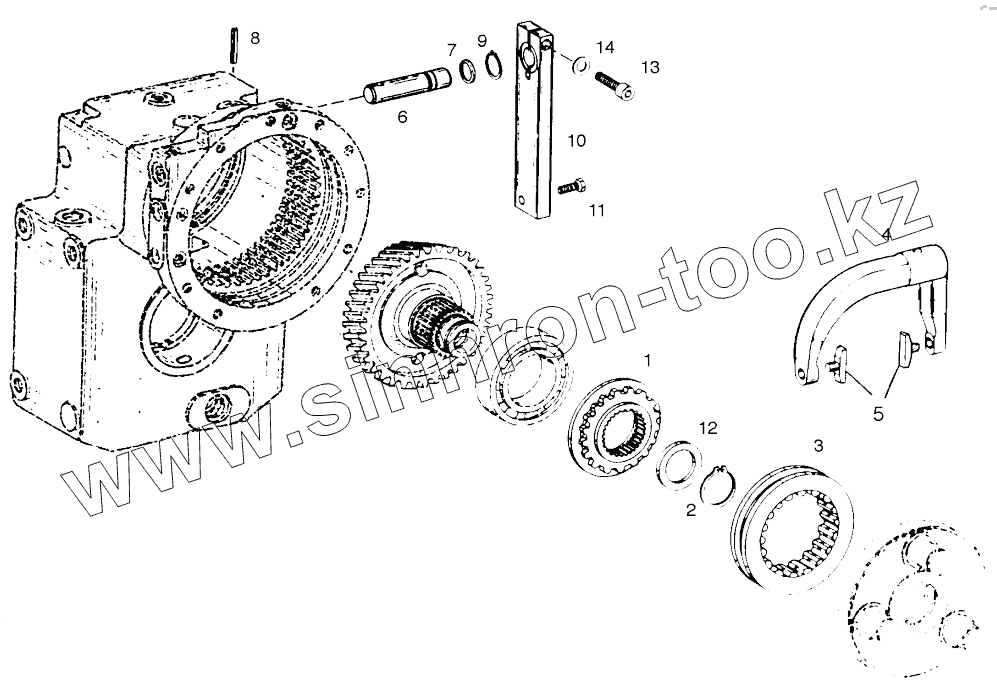 8
7
9
14
13
6
10
11
4
www.simron-too.kz
1
5
12
3
2