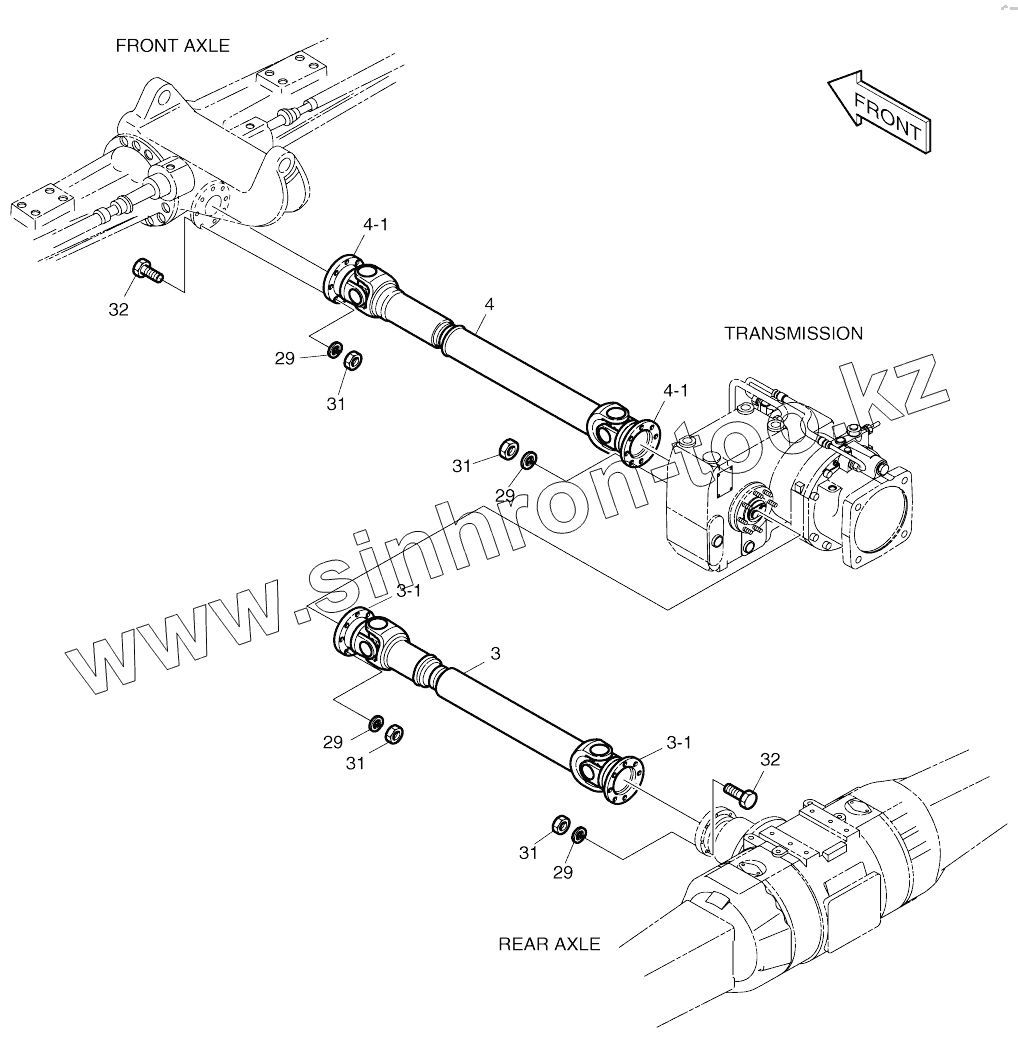 FRONT AXLE

FRONT

4-1

32

4

TRANSMISSION

29

31

4-1

31

29

www.sinhron-too.kz

3-1

3

29

31

3-1

32

31

29

REAR AXLE