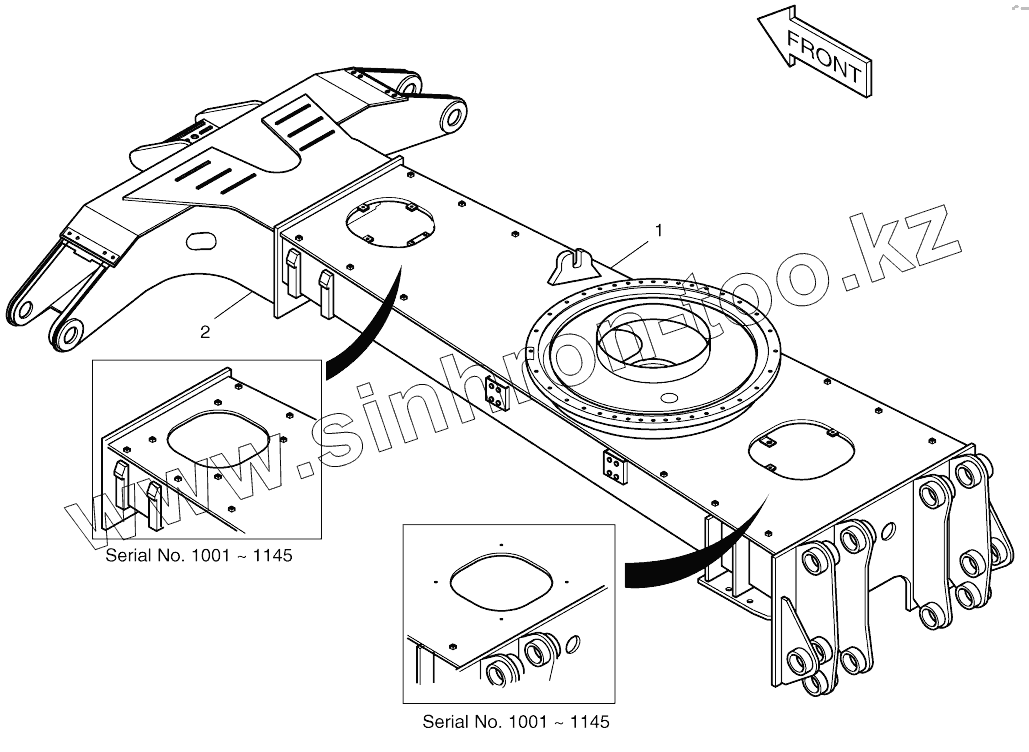 FRONT

1

2

www.sinhron-too.kz

Serial No. 1001 ~ 1145

Serial No. 1001 ~ 1145