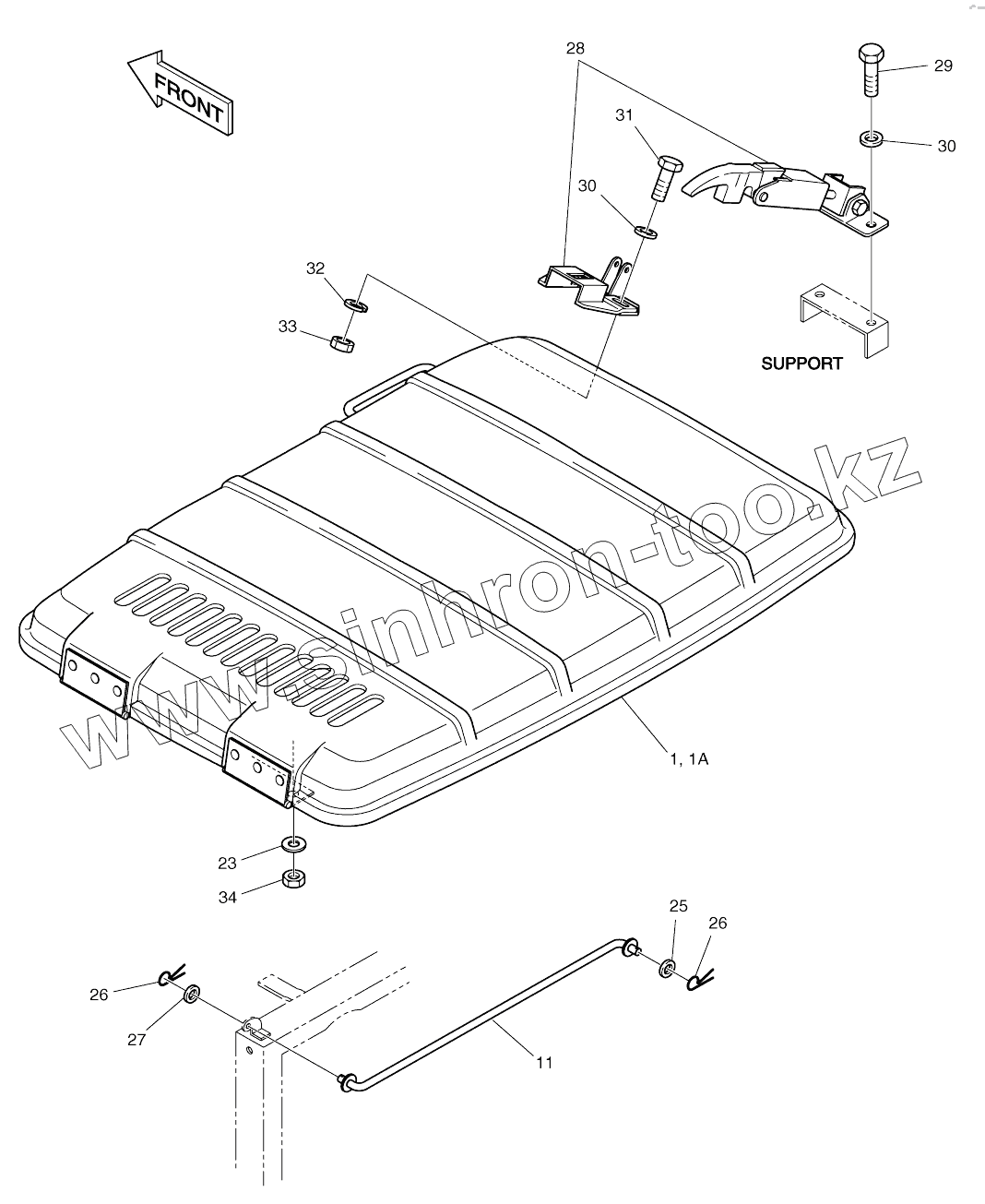 FRONT

28

29

31

30

30

32

33

SUPPORT

www.sinhron-too.kz

1, 1A

23

34

25

26

26

27

11