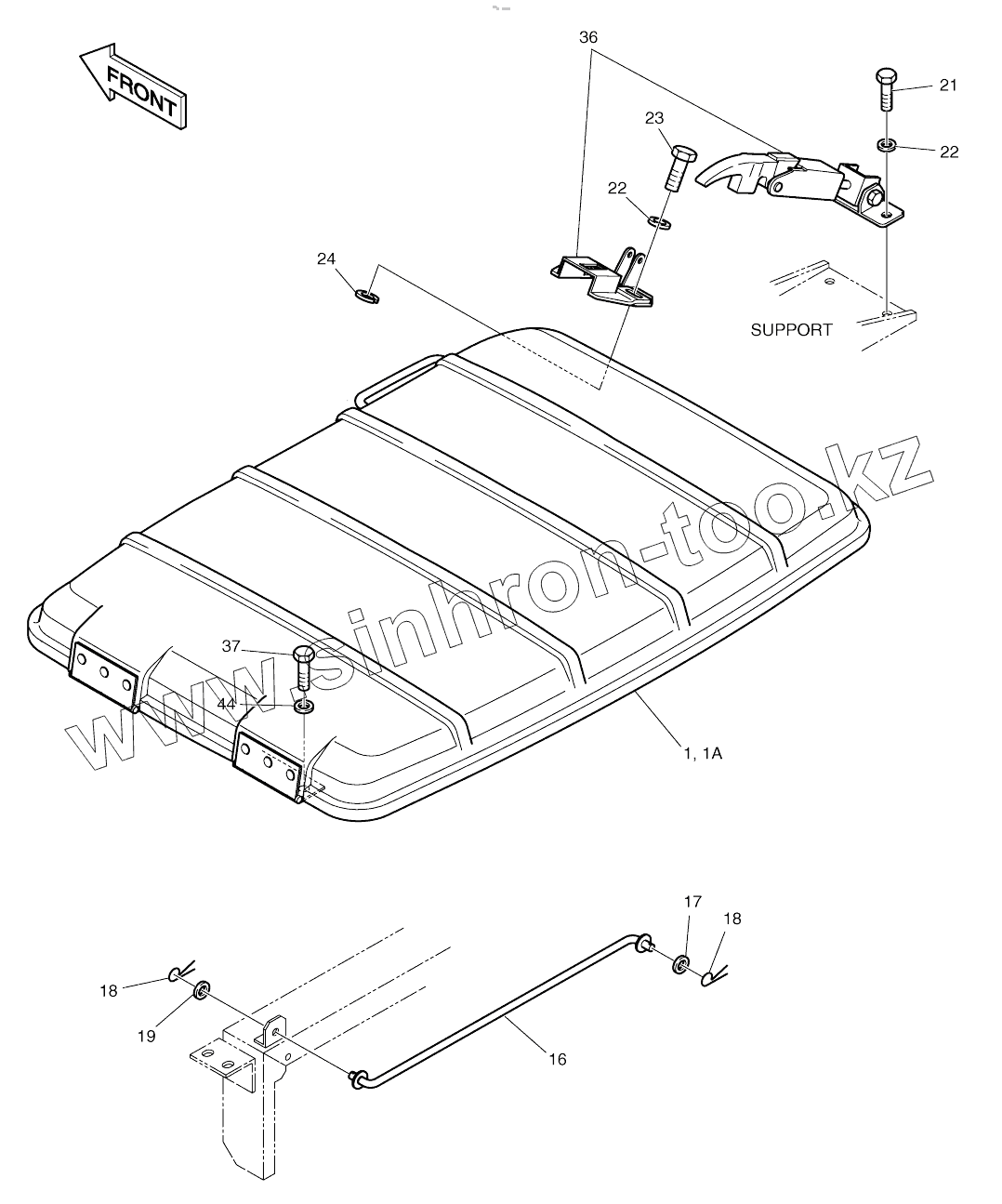 FRONT

36

21

23

22

22

24

SUPPORT

www.sinhron-too.kz

37

44

1, 1A

17

18

18

19

16