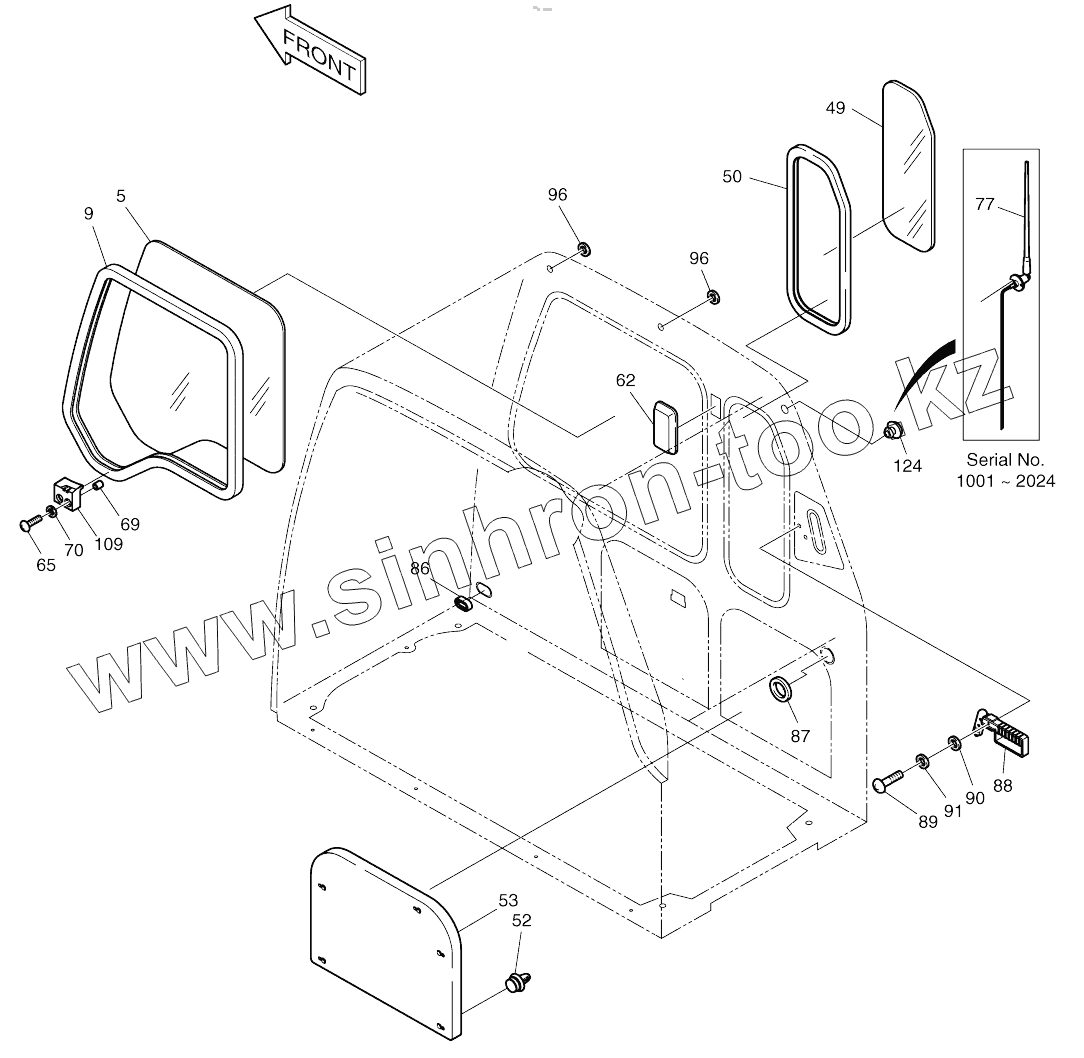 FRONT

49
50
77
96
96
5
9
62
124
Serial No.
1001 ~ 2024
69
109
70
65
86
87
88
90
91
89
53
52

www.sinhron-too.kz