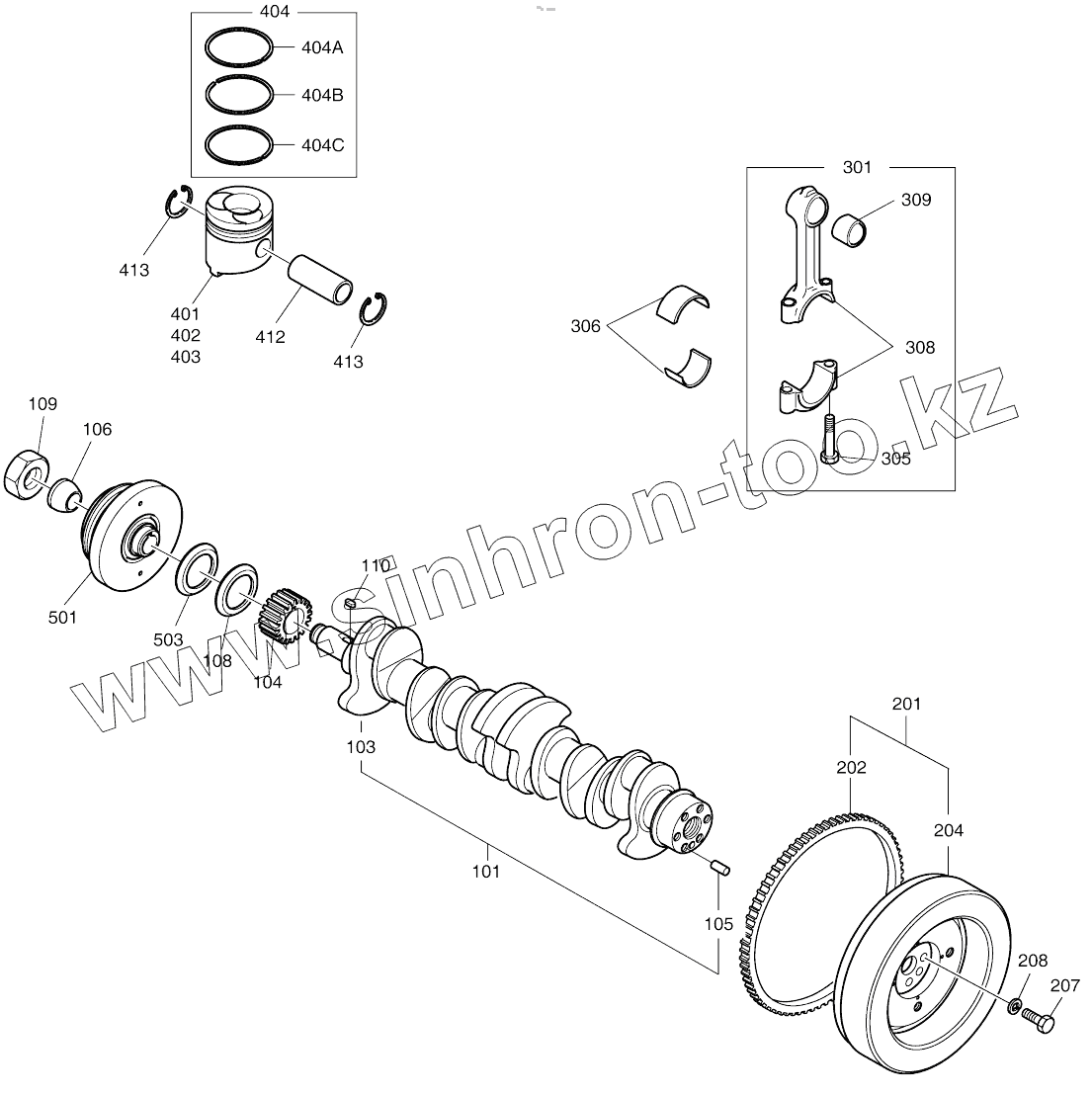 404
404A
404B
404C
413
401
402
403
412
413
301
309
306
308
305
109
106
501
503
108
104
110
103
101
105
201
202
204
208
207
www.sinhron-too.kz