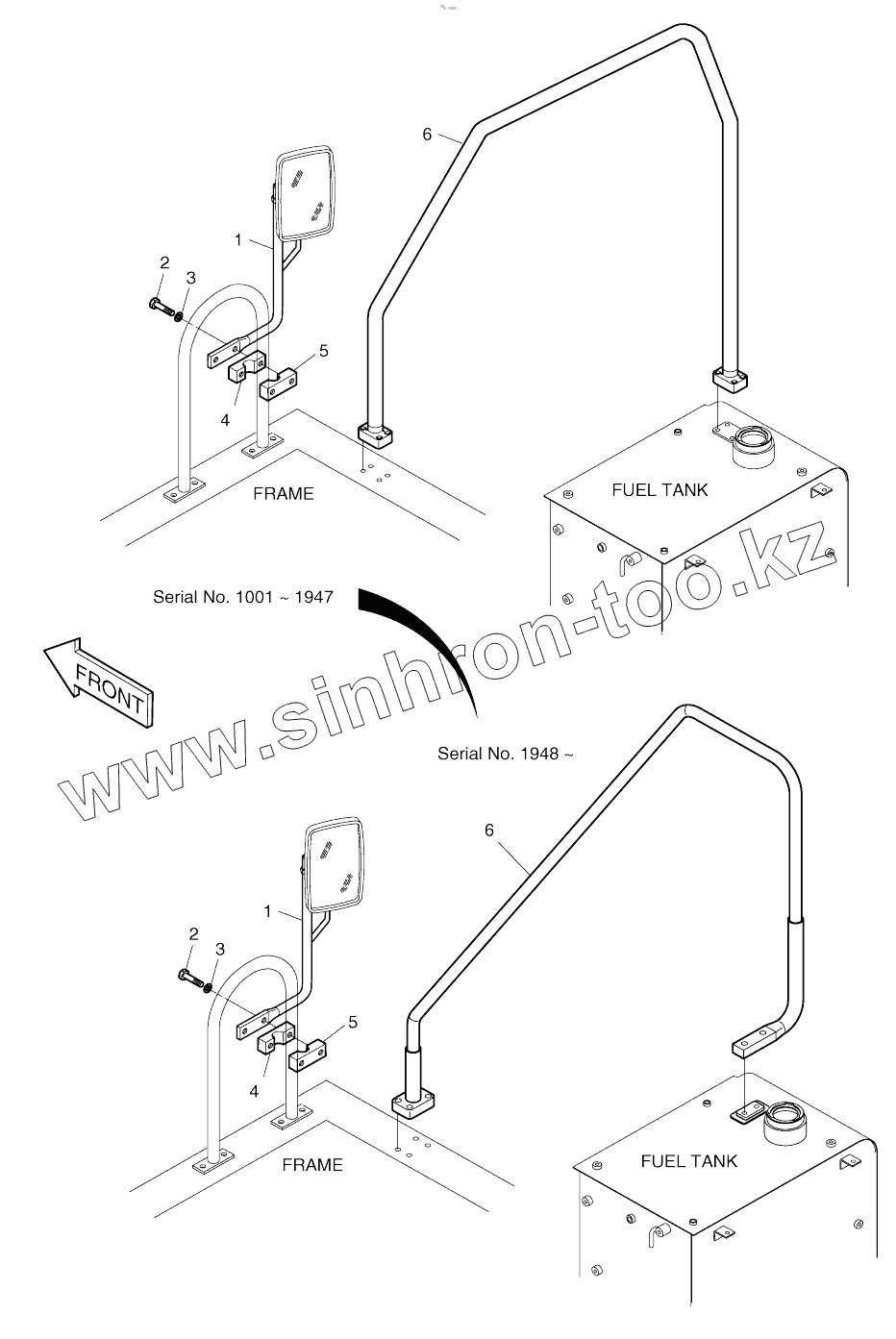 6
1
2
3
5
4
FRAME
FUEL TANK
Serial No. 1001 ~ 1947
FRONT
www.sinhron-too.kz
Serial No. 1948 ~
6
1
2
3
5
4
FRAME
FUEL TANK