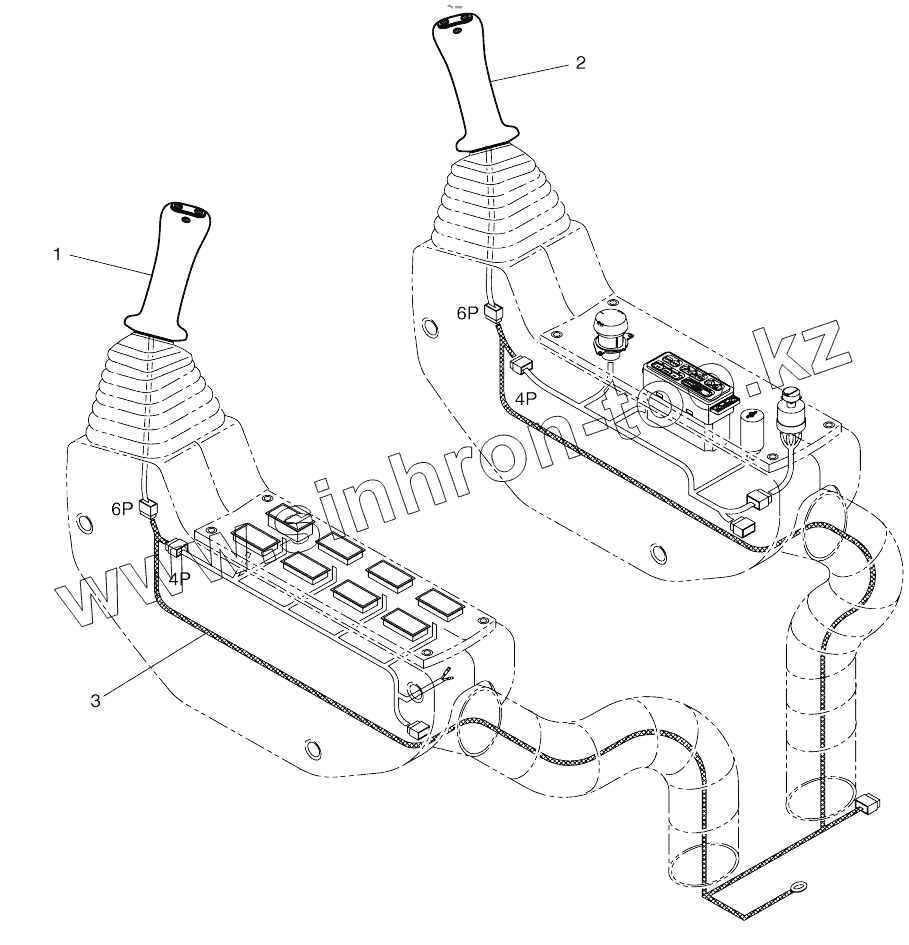 2

1

6P

4P

6P

4P

3

www.sinhron-too.kz