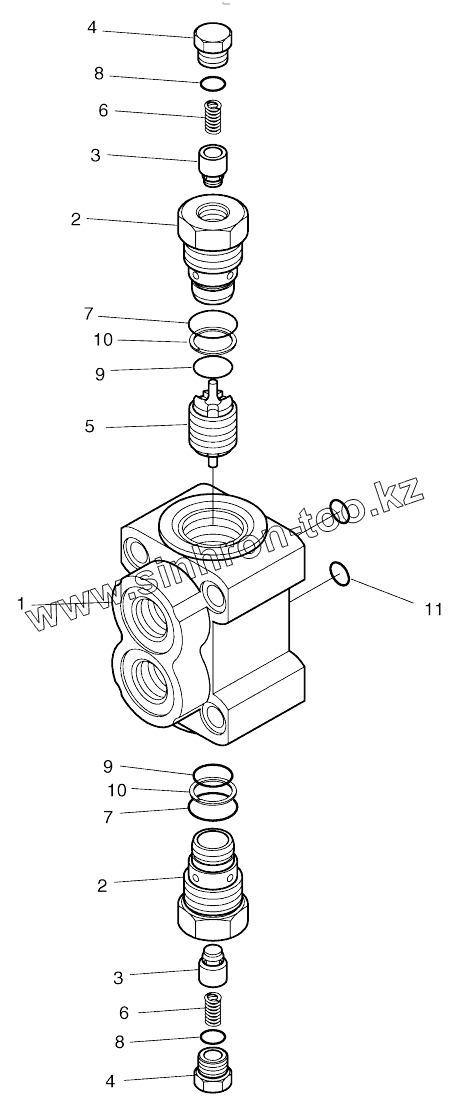 4
8
6
3
2
7
10
9
5
www.sinhron-too.kz
1
11
9
10
7
2
3
6
8
4