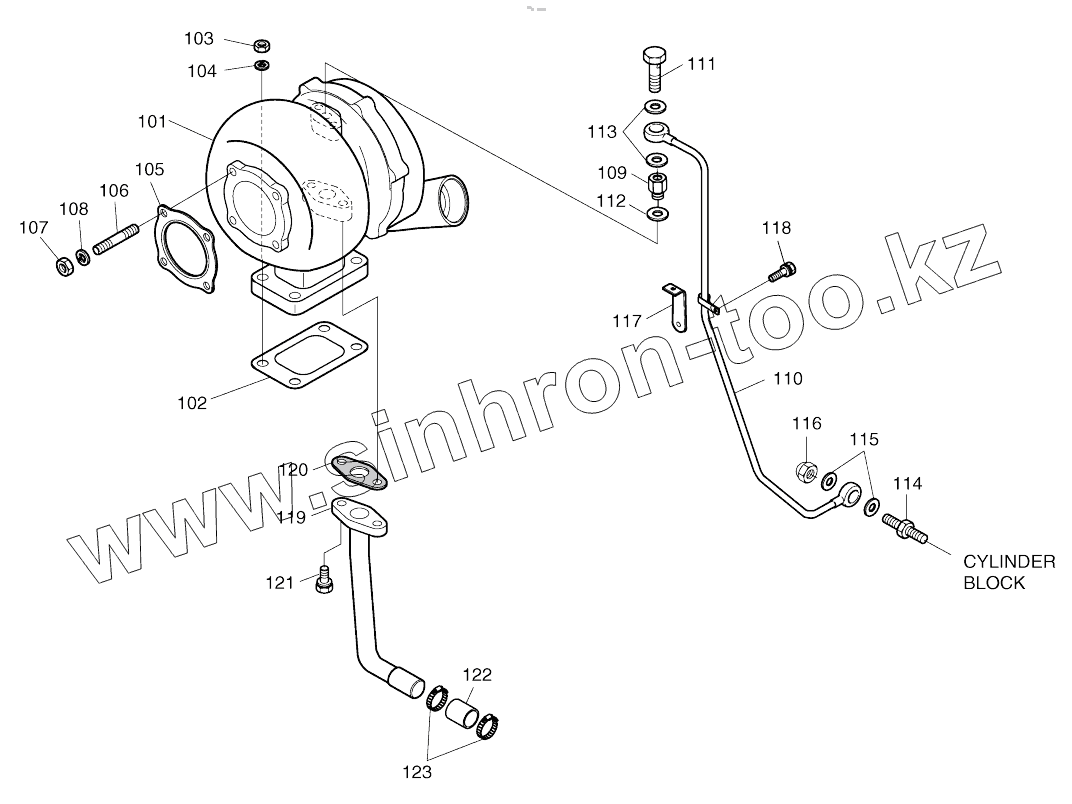 103
104
101
105
106
108
107
102
111
113
109
112
118
117
110
116
115
114
CYLINDER BLOCK
120
119
121
122
123
www.sinhron-too.kz