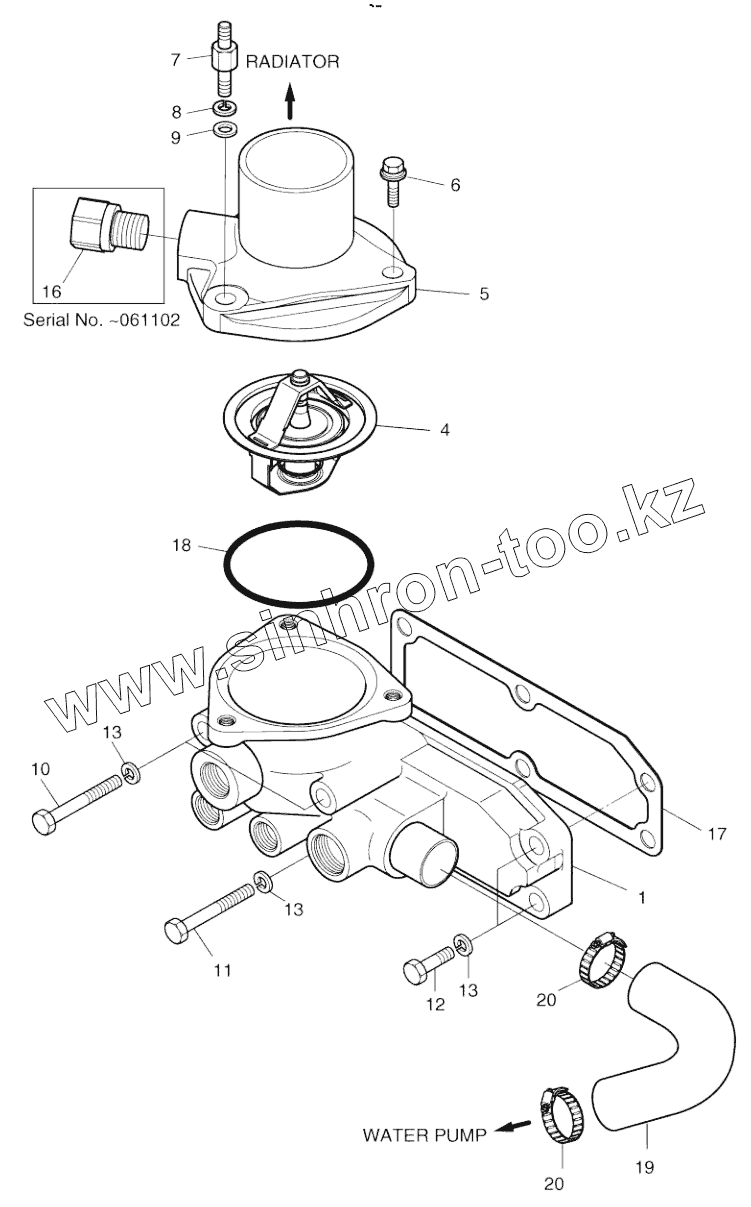 7
RADIATOR
8
9
6
16
5
Serial No. ~061102
4
18
www.sinhron-too.kz
13
10
17
1
13
11
12
13
20
WATER PUMP
20
19