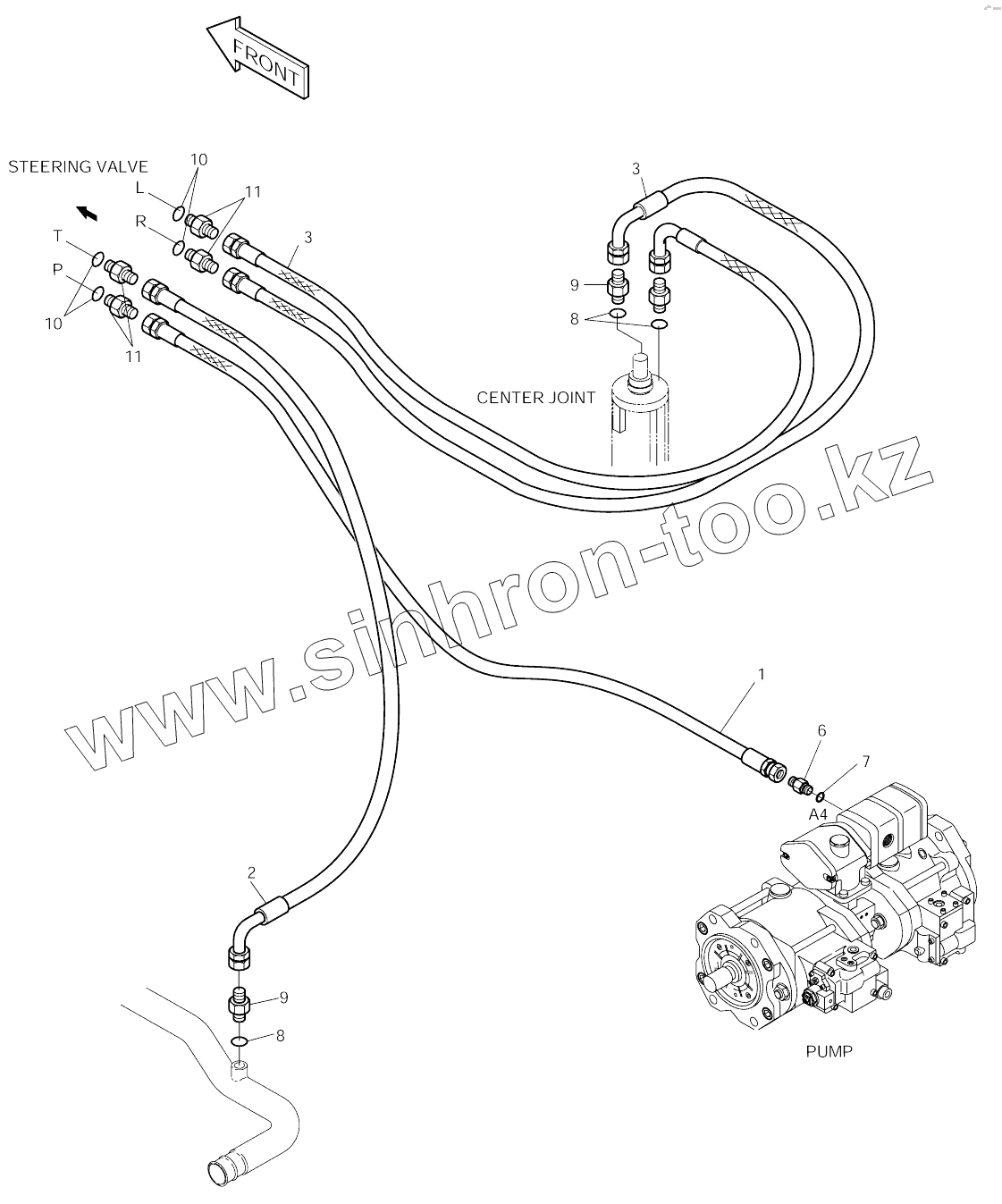 FRONT

STEERING VALVE

10
L
11
R
T
P
10
11
3

3
9
8
CENTER JOINT

www.sinhron-too.kz

1
6
7
A4

2
9
8

PUMP