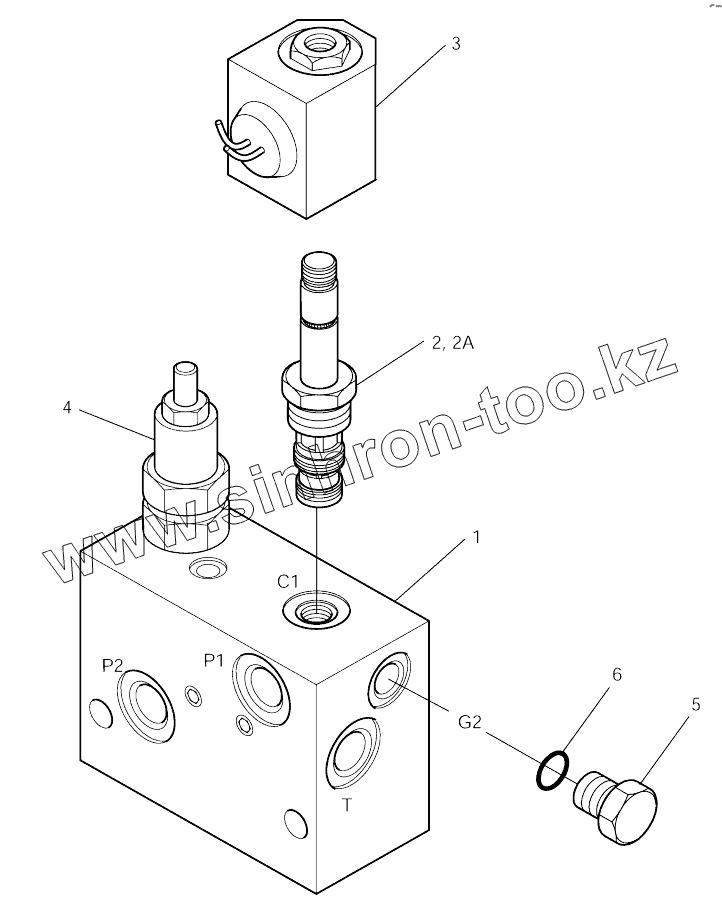 3

2, 2A

4

www.simkron-too.kz

1

C1

P2

P1

G2

6

5

T