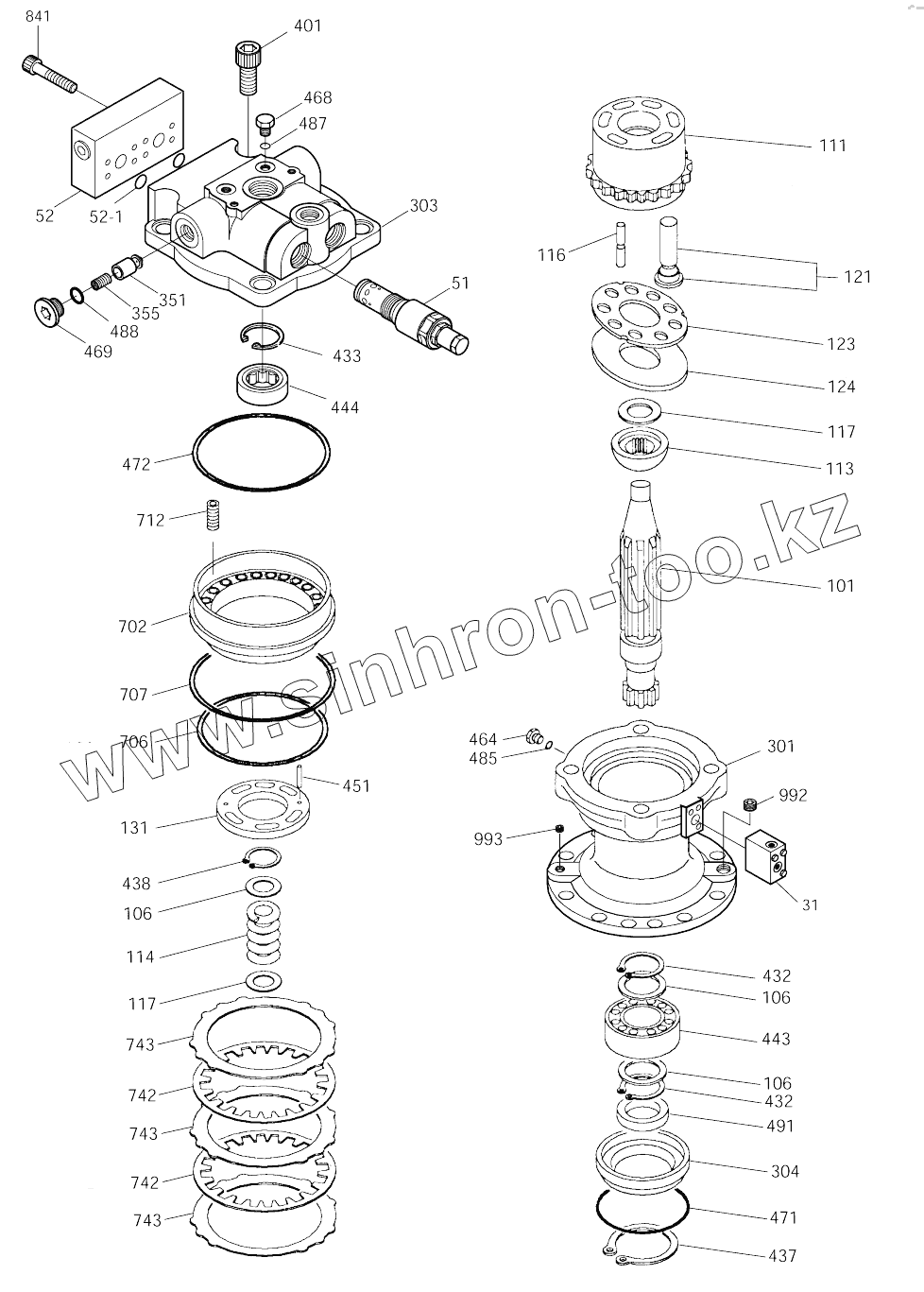 841
401
468
487
52
52-1
303
351
355
488
469
51
433
444
472
712
702
707
706
451
131
438
106
114
117
743
742
743
742
743
111
116
121
123
124
117
113
101
464
485
301
992
993
31
432
106
443
106
432
491
304
471
437
www.sinhron-too.kz