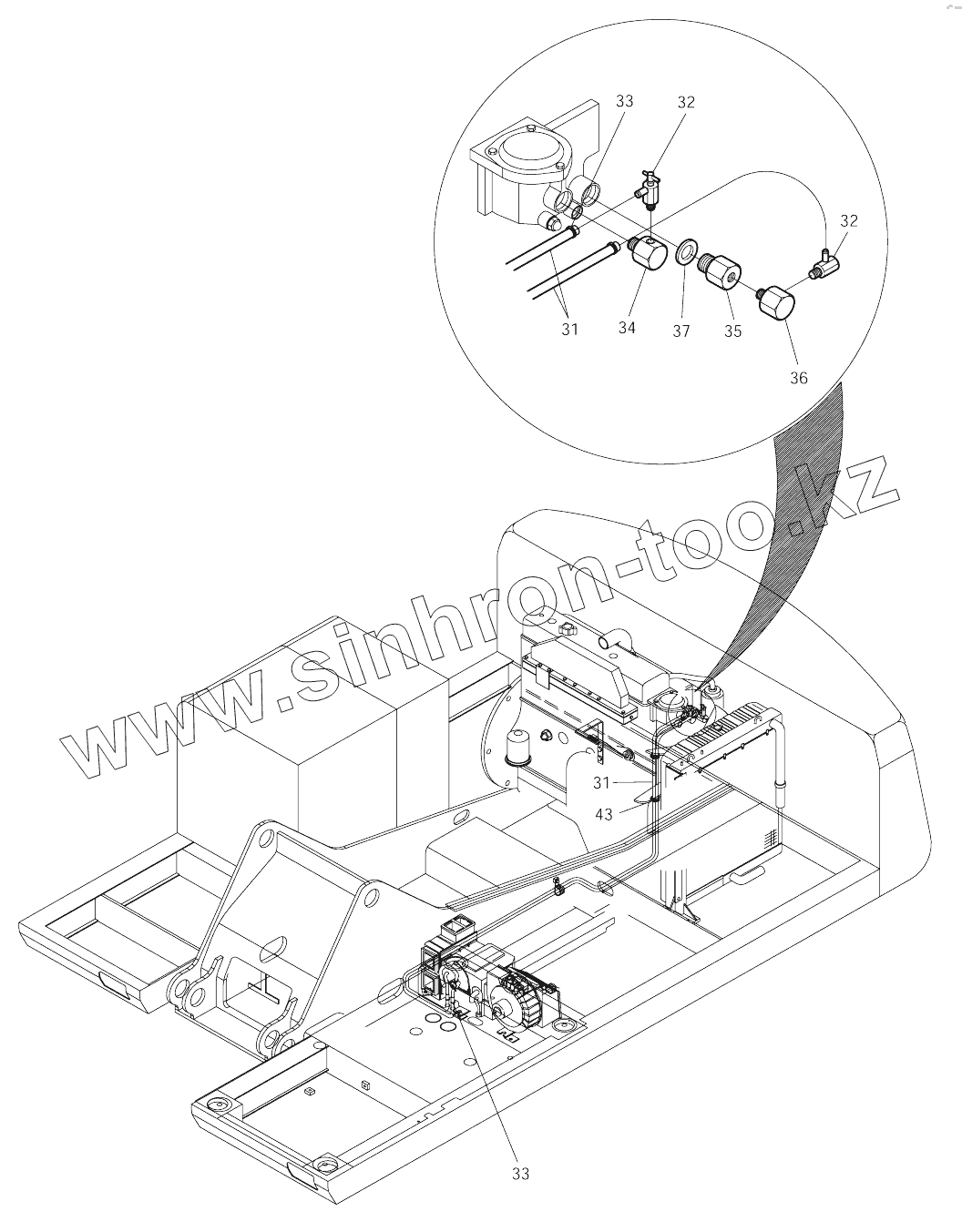 33
32
32
31
34
37
35
36
www.sinhron-too.kz
31
43
33