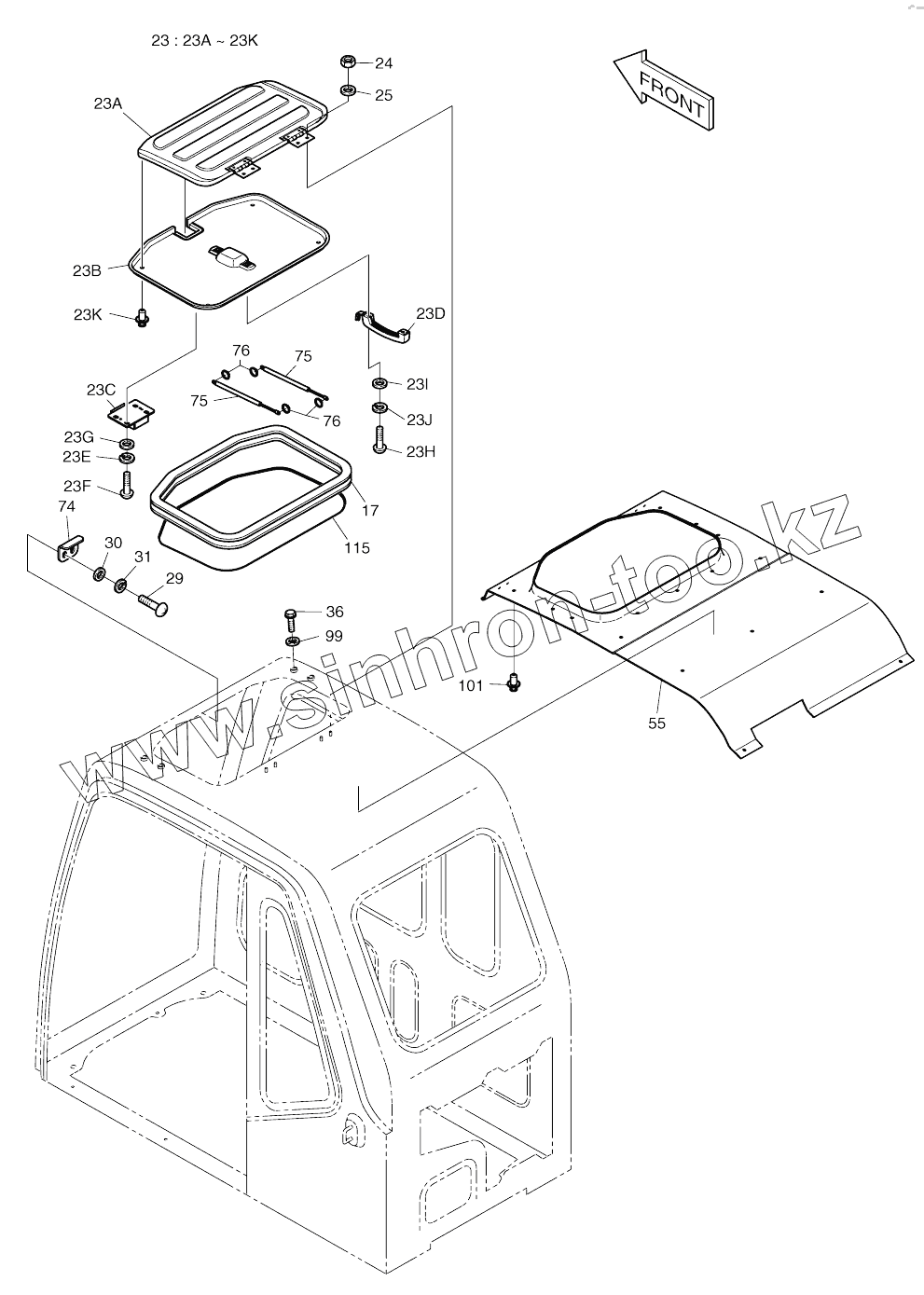 23 : 23A ~ 23K

24
25
FRONT
23A
23B
23K
23D
76
75
23I
23C
75
76
23J
23G
23E
23H
23F
17
74
115
30
31
29
36
99
101
55

www.sinhron-too.kz